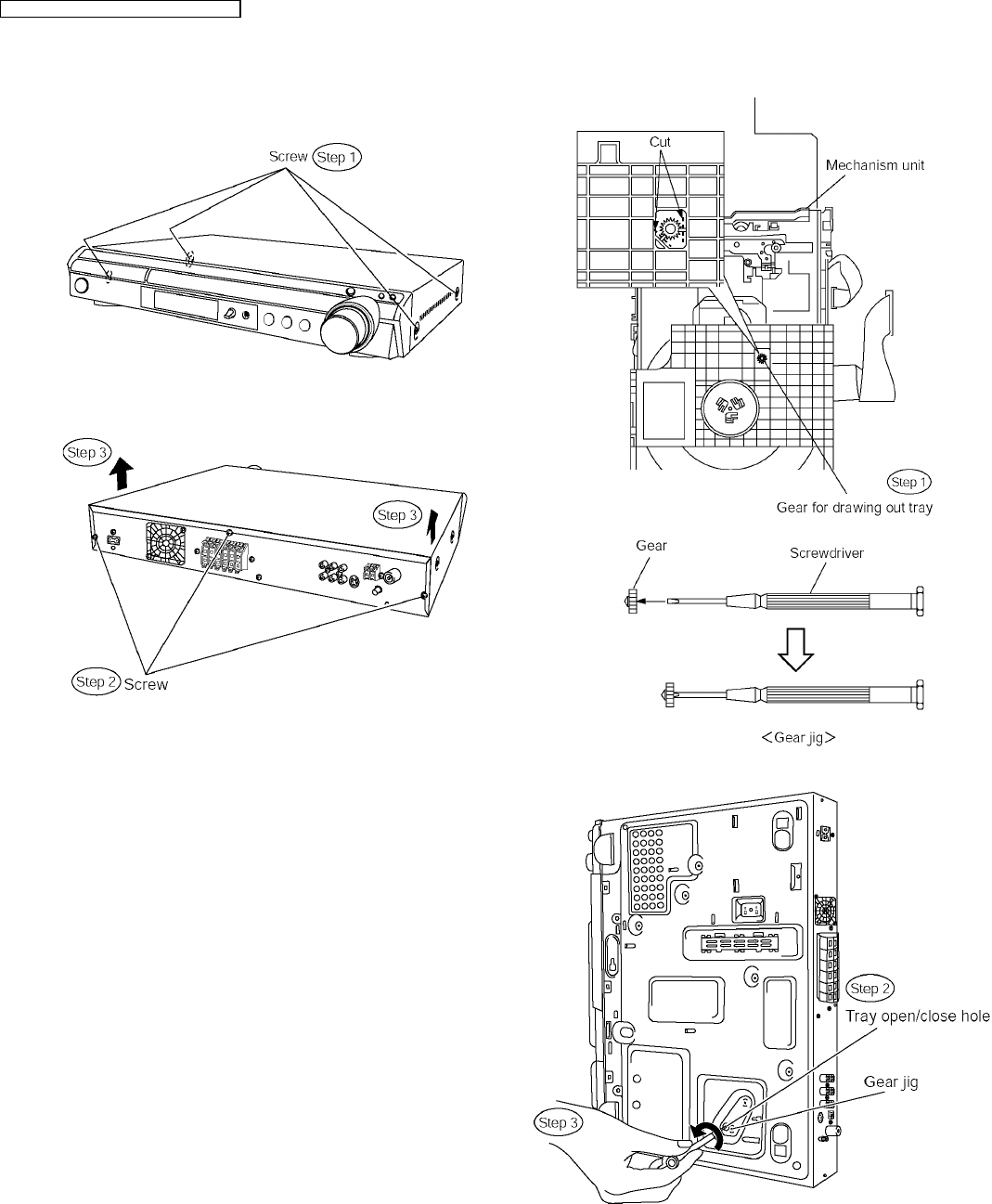 Screw Step 1

Step 3

Step 3

Step 2 Screw

Cut

Mechanism unit

Step 1

Gear for drawing out tray

Gear

Screwdriver

<Gear jig>

Step 2

Tray open/close hole

Gear jig

Step 3