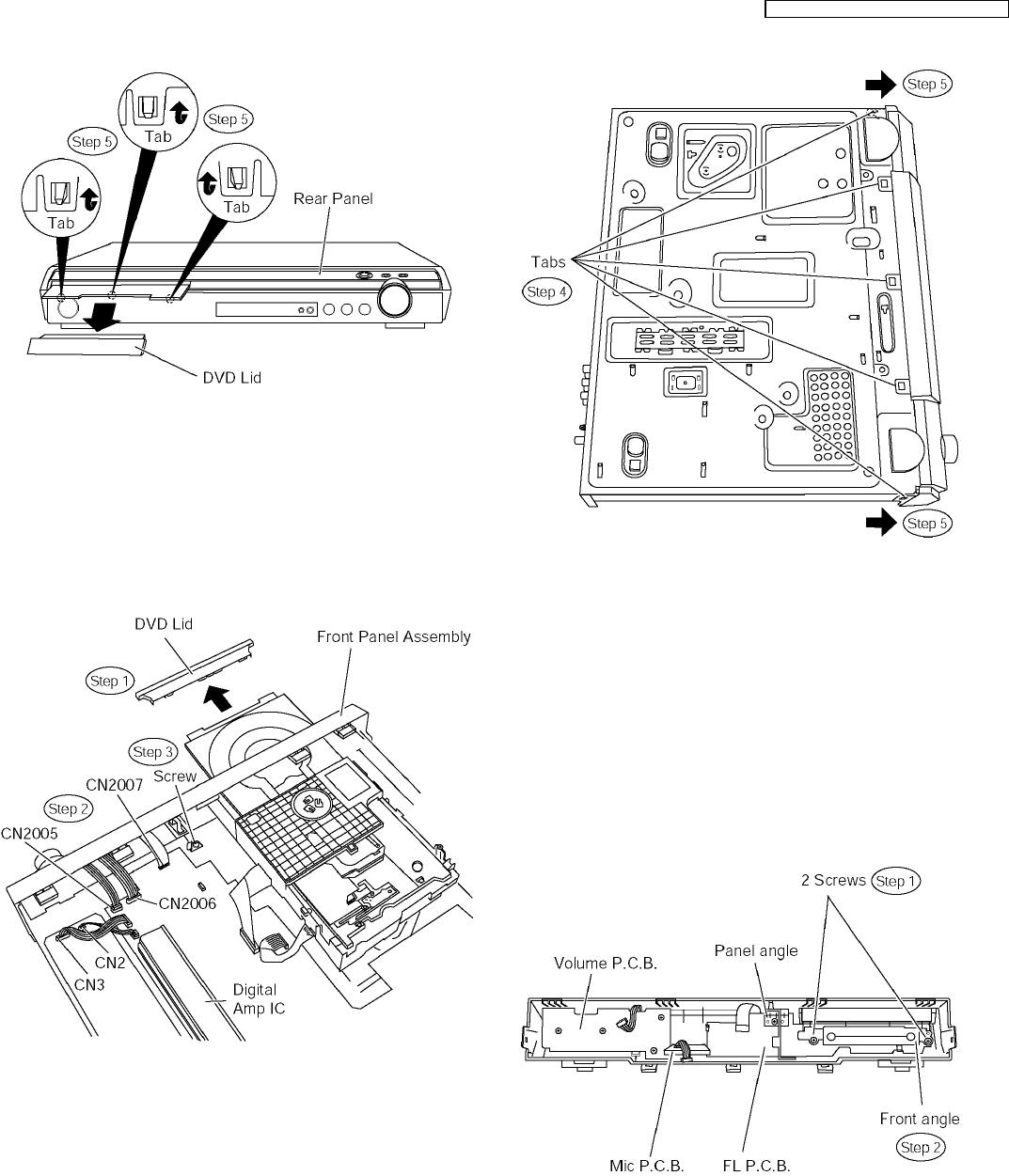 Step 5
Tab
Step 5
Step 5
Tab
Tab
Rear Panel
DVD Lid

Step 5
Tabs
Step 4
Step 5

DVD Lid
Front Panel Assembly
Step 1
Step 3
Screw
CN2007
Step 2
CN2005
CN2006
CN2
CN3
Digital Amp IC

2 Screws Step 1
Panel angle
Volume P.C.B.
Front angle
Step 2
Mic P.C.B.
FL P.C.B.