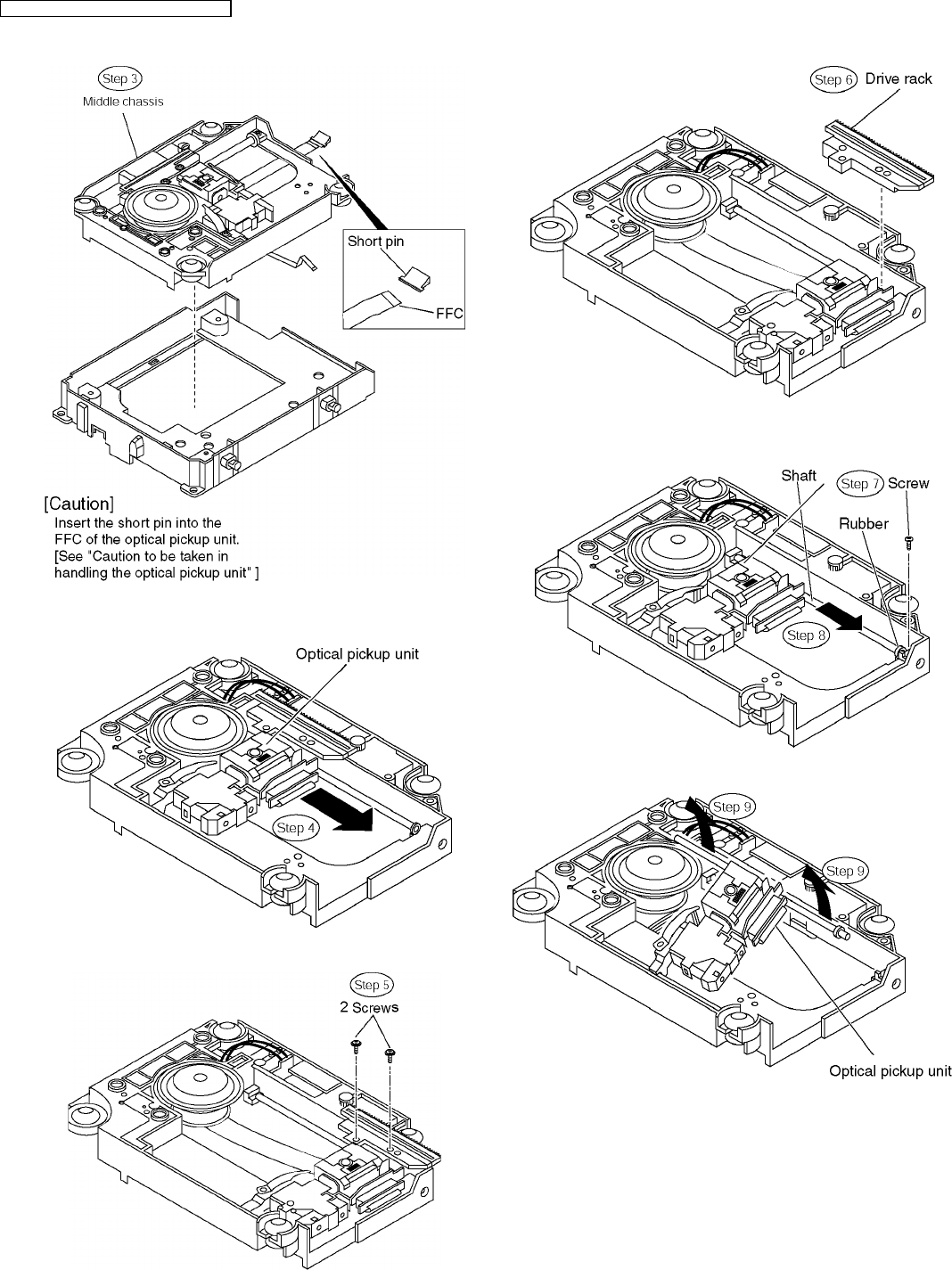 Step 3
Middle chassis

Short pin

FFC

[Caution]
Insert the short pin into the FFC of the optical pickup unit.
[See "Caution to be taken in handling the optical pickup unit" ]

Optical pickup unit

Step 4

Step 5
2 Screws

Step 6 Drive rack

Shaft
Step 7 Screw
Rubber

Step 8

Step 9
Step 9

Optical pickup unit