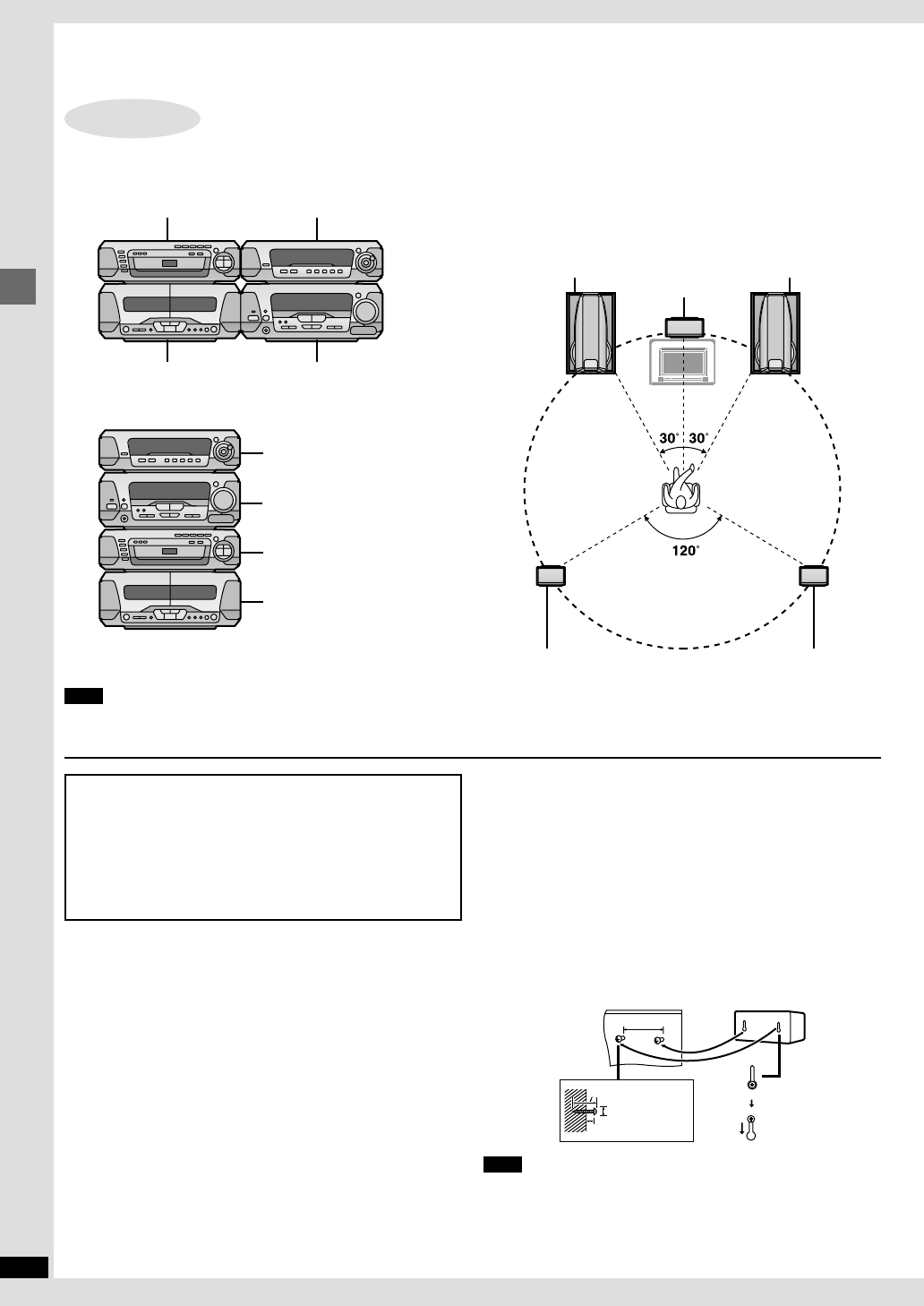 30° 30°

120°