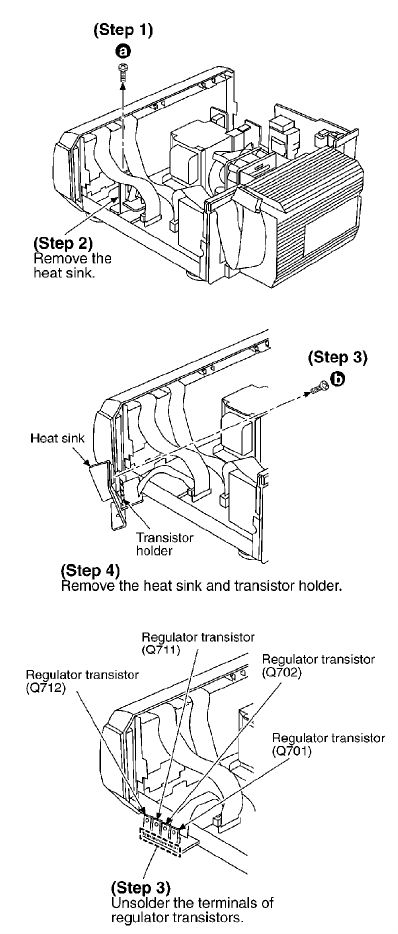 (Step 1)

a

(Step 2)
Remove the heat sink.

(Step 3)

b

Heat sink

Transistor holder

(Step 4)
Remove the heat sink and transistor holder.

Regulator transistor (Q711)

Regulator transistor (Q702)

Regulator transistor (Q712)

Regulator transistor (Q701)

(Step 3)
Unsolder the terminals of regulator transistors.