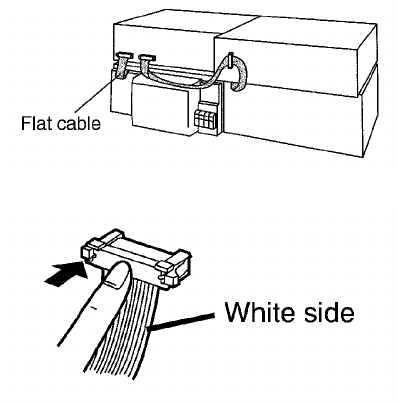 Flat cable

White side