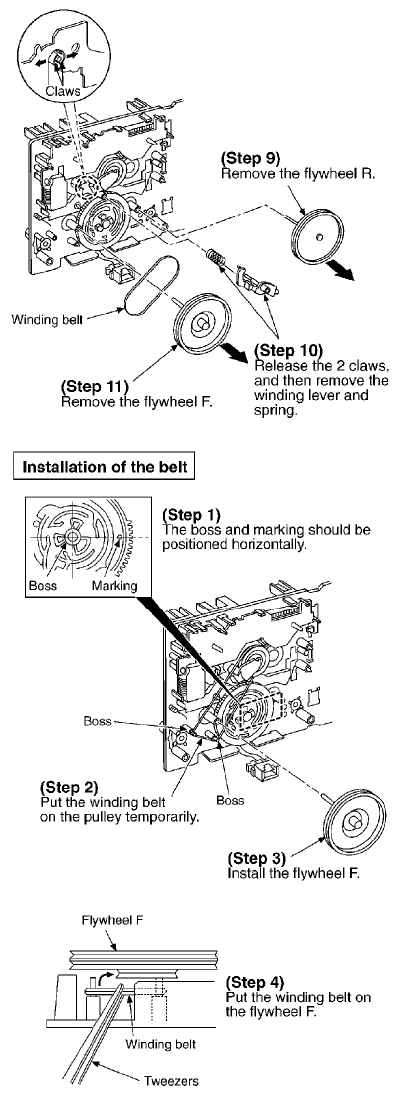 Claws

(Step 9)
Remove the flywheel R.

Winding belt

(Step 10)
Release the 2 claws, and then remove the winding lever and spring.

(Step 11)
Remove the flywheel F.

Installation of the belt

(Step 1)
The boss and marking should be positioned horizontally.

Boss
Marking

Boss

Boss

(Step 2)
Put the winding belt on the pulley temporarily.

(Step 3)
Install the flywheel F.

Flywheel F

(Step 4)
Put the winding belt on the flywheel F.

Winding belt

Tweezers