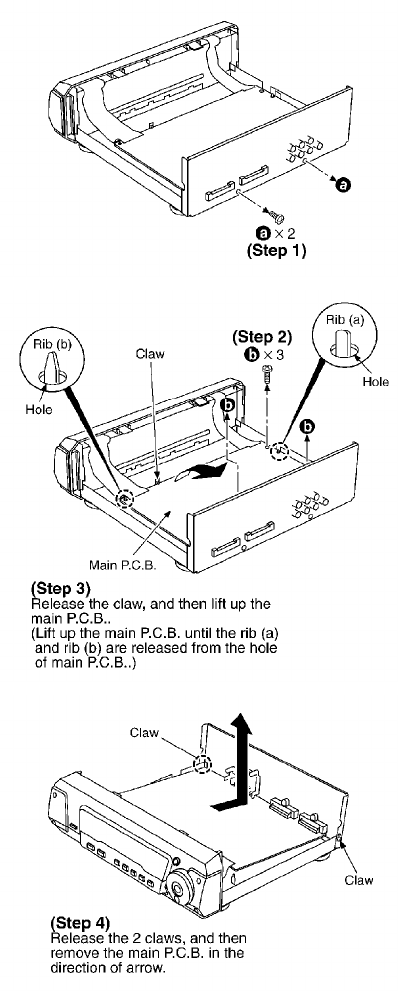 a

a × 2
(Step 1)

Rib (b)

Hole

Claw

(Step 2)
b × 3

Rib (a)

Hole

b

b

Main P.C.B.

(Step 3)
Release the claw, and then lift up the main P.C.B..
(Lift up the main P.C.B. until the rib (a) and rib (b) are released from the hole of main P.C.B..)

Claw

Claw

(Step 4)
Release the 2 claws, and then remove the main P.C.B. in the direction of arrow.