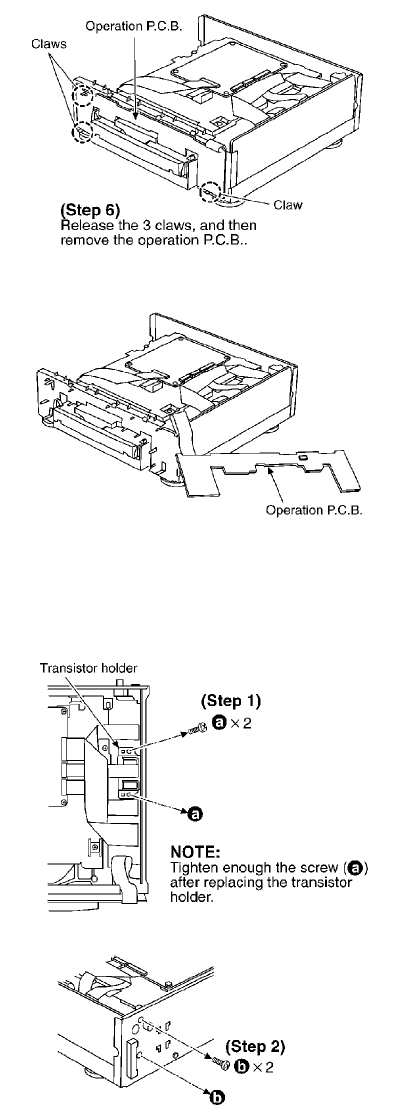 Operation P.C.B.

Claws

Claw

(Step 6)
Release the 3 claws, and then remove the operation P.C.B..

Operation P.C.B.

Transistor holder

(Step 1)
ⓐ × 2

ⓐ

NOTE:
Tighten enough the screw (ⓐ) after replacing the transistor holder.

(Step 2)
ⓑ × 2

ⓑ