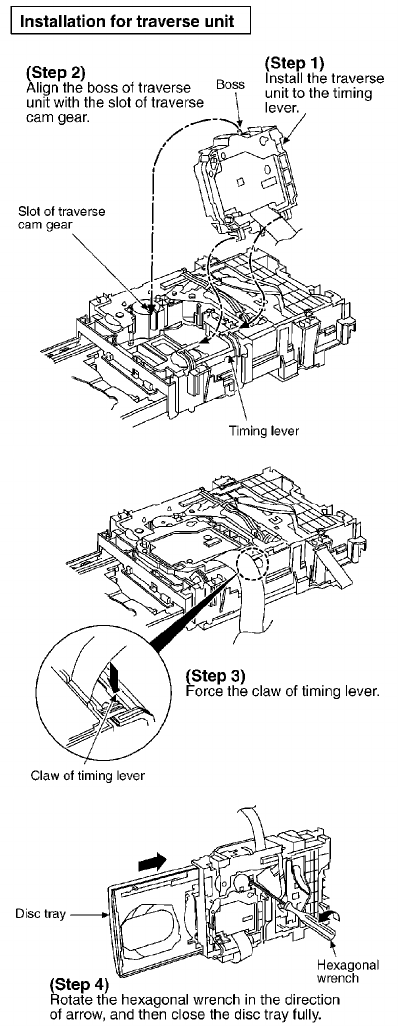 Installation for traverse unit

(Step 2)
Align the boss of traverse unit with the slot of traverse cam gear.

Boss

(Step 1)
Install the traverse unit to the timing lever.

Slot of traverse cam gear

Timing lever

(Step 3)
Force the claw of timing lever.

Claw of timing lever

Disc tray

Hexagonal wrench

(Step 4)
Rotate the hexagonal wrench in the direction of arrow, and then close the disc tray fully.