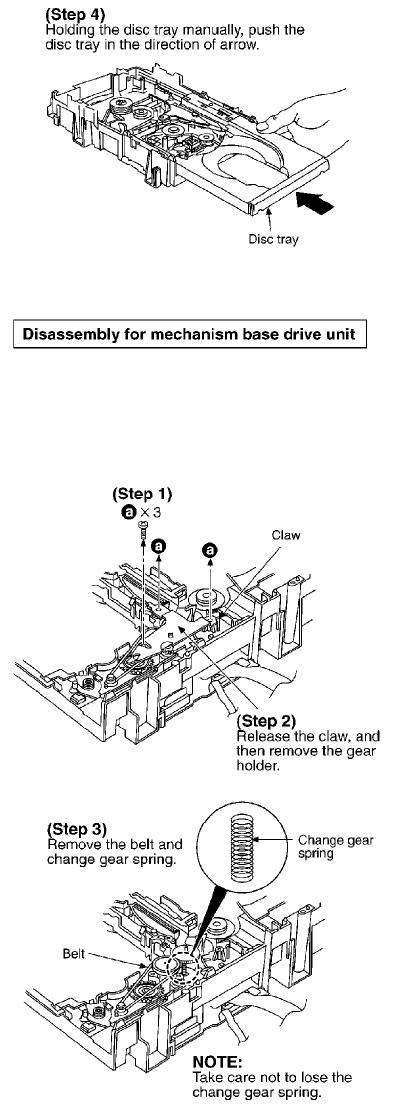 (Step 4)
Holding the disc tray manually, push the disc tray in the direction of arrow.

Disc tray

Disassembly for mechanism base drive unit

(Step 1)
a × 3

a

a

Claw

(Step 2)
Release the claw, and then remove the gear holder.

(Step 3)
Remove the belt and change gear spring.

Change gear spring

Belt

NOTE:
Take care not to lose the change gear spring.