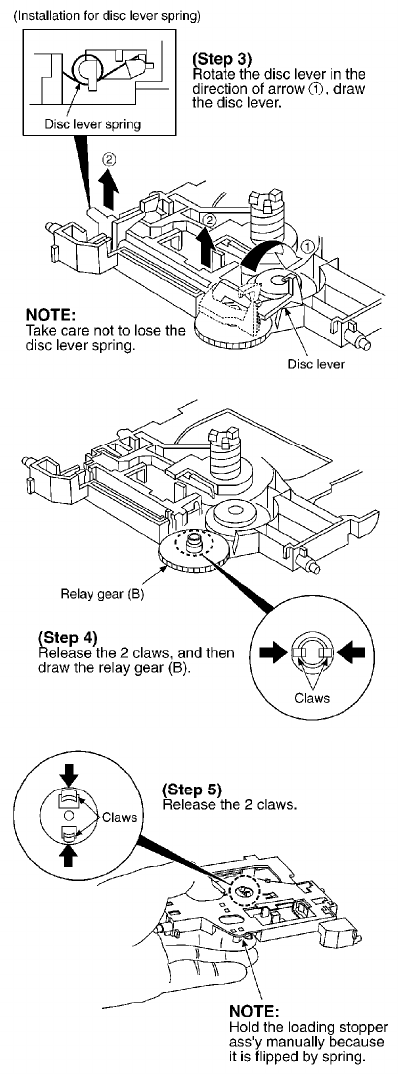 (Installation for disc lever spring)

Disc lever spring

(Step 3)
Rotate the disc lever in the direction of arrow ①, draw the disc lever.

②

②

①

NOTE:
Take care not to lose the disc lever spring.

Disc lever

Relay gear (B)

(Step 4)
Release the 2 claws, and then draw the relay gear (B).

Claws

Claws

(Step 5)
Release the 2 claws.

NOTE:
Hold the loading stopper ass'y manually because it is flipped by spring.