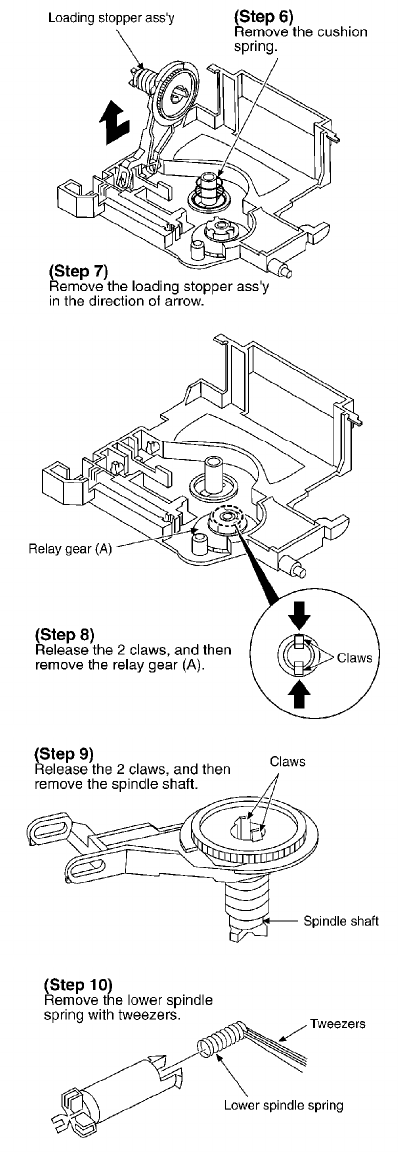 Loading stopper ass'y

(Step 6)
Remove the cushion spring.

(Step 7)
Remove the loading stopper ass'y in the direction of arrow.

Relay gear (A)

(Step 8)
Release the 2 claws, and then remove the relay gear (A).

Claws

(Step 9)
Release the 2 claws, and then remove the spindle shaft.

Claws

Spindle shaft

(Step 10)
Remove the lower spindle spring with tweezers.

Tweezers

Lower spindle spring