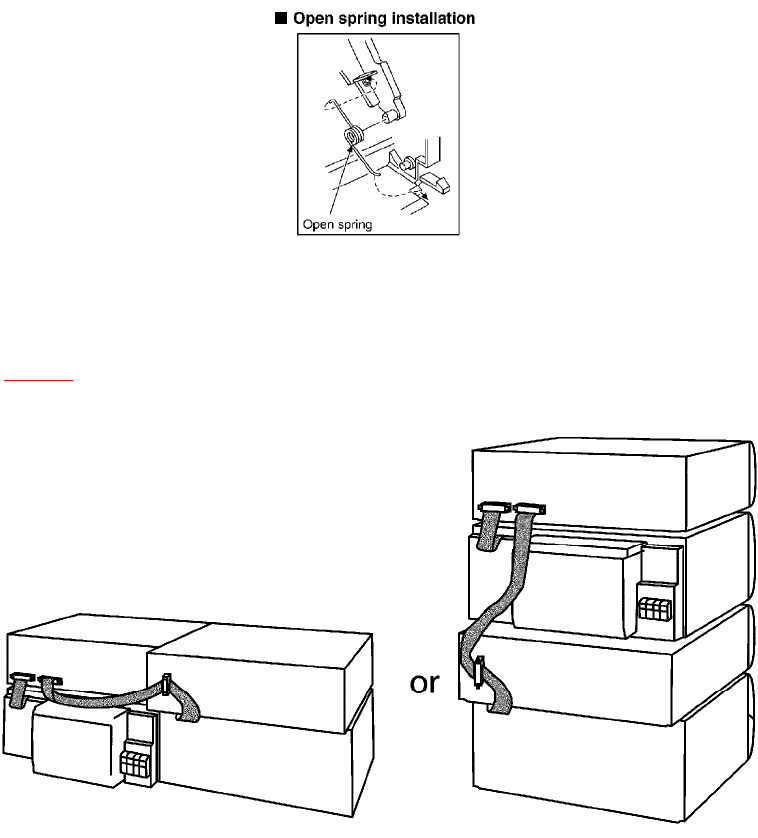 ■ Open spring installation

Open spring

or