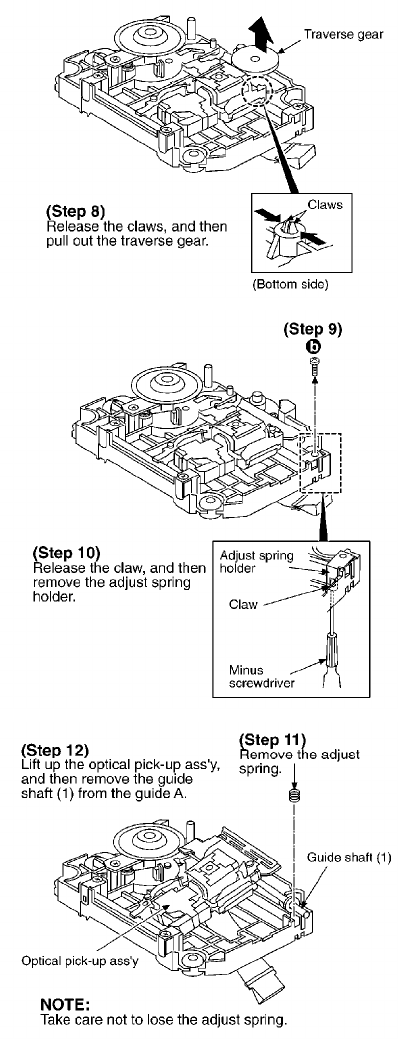 Traverse gear

(Step 8)
Release the claws, and then pull out the traverse gear.

Claws

(Bottom side)

(Step 9)
b

(Step 10)
Release the claw, and then remove the adjust spring holder.

Adjust spring holder

Claw

Minus screwdriver

(Step 12)
Lift up the optical pick-up ass'y, and then remove the guide shaft (1) from the guide A.

(Step 11)
Remove the adjust spring.

Guide shaft (1)

Optical pick-up ass'y

NOTE:
Take care not to lose the adjust spring.