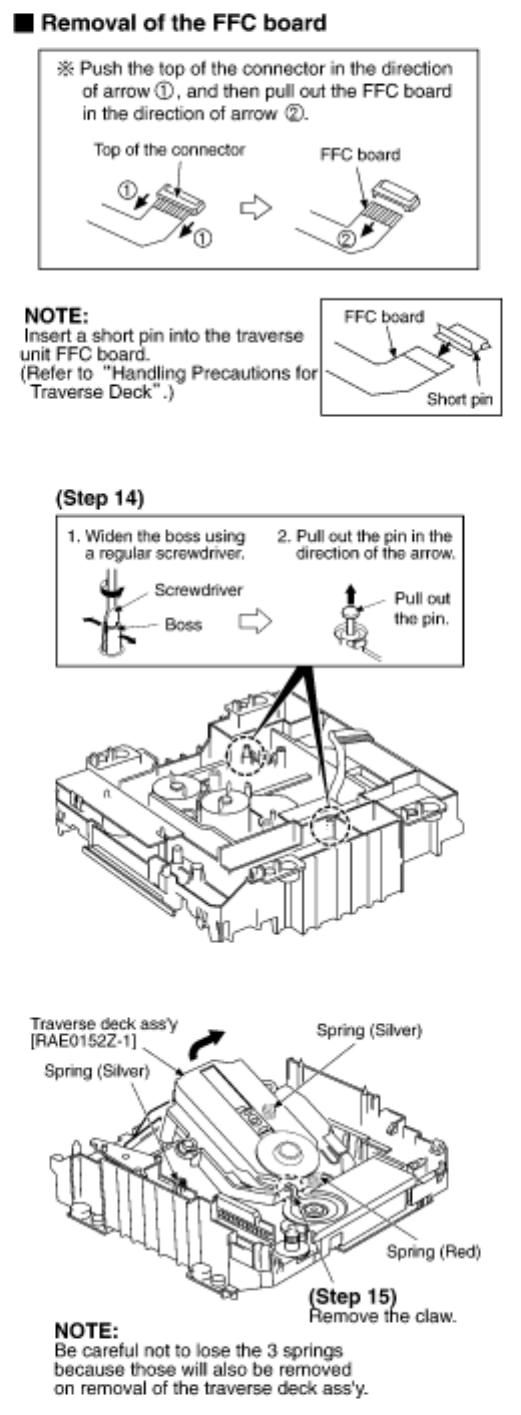 ■ Removal of the FFC board

※ Push the top of the connector in the direction of arrow ①, and then pull out the FFC board in the direction of arrow ②.

Top of the connector
①
①
FFC board
②

NOTE:
Insert a short pin into the traverse unit FFC board.
(Refer to "Handling Precautions for Traverse Deck".)

FFC board
Short pin

(Step 14)
1. Widen the boss using a regular screwdriver.
Screwdriver
Boss
2. Pull out the pin in the direction of the arrow.
Pull out the pin.

Traverse deck ass'y [RAE0152Z-1]
Spring (Silver)
Spring (Silver)
Spring (Red)
(Step 15)
Remove the claw.

NOTE:
Be careful not to lose the 3 springs because those will also be removed on removal of the traverse deck ass'y.