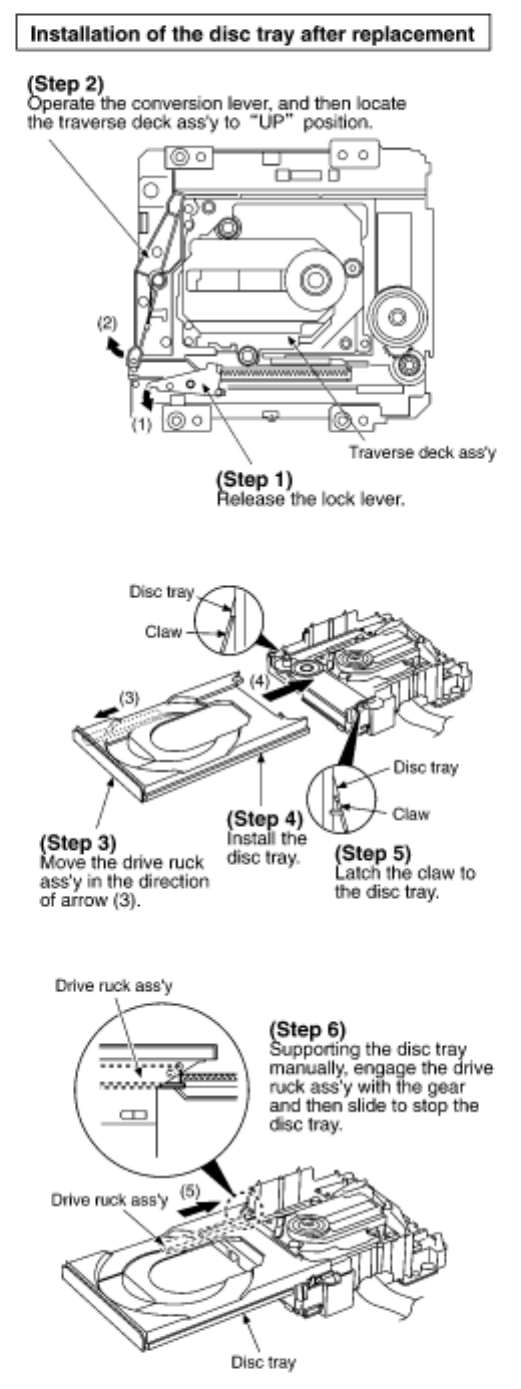 Installation of the disc tray after replacement

(Step 2)
Operate the conversion lever, and then locate the traverse deck ass'y to "UP" position.

(2)

(1)

Traverse deck ass'y

(Step 1)
Release the lock lever.

Disc tray

Claw

(3)

(4)

Disc tray

Claw

(Step 3)
Move the drive ruck ass'y in the direction of arrow (3).

(Step 4)
Install the disc tray.

(Step 5)
Latch the claw to the disc tray.

Drive ruck ass'y

(Step 6)
Supporting the disc tray manually, engage the drive ruck ass'y with the gear and then slide to stop the disc tray.

Drive ruck ass'y

(5)

Disc tray