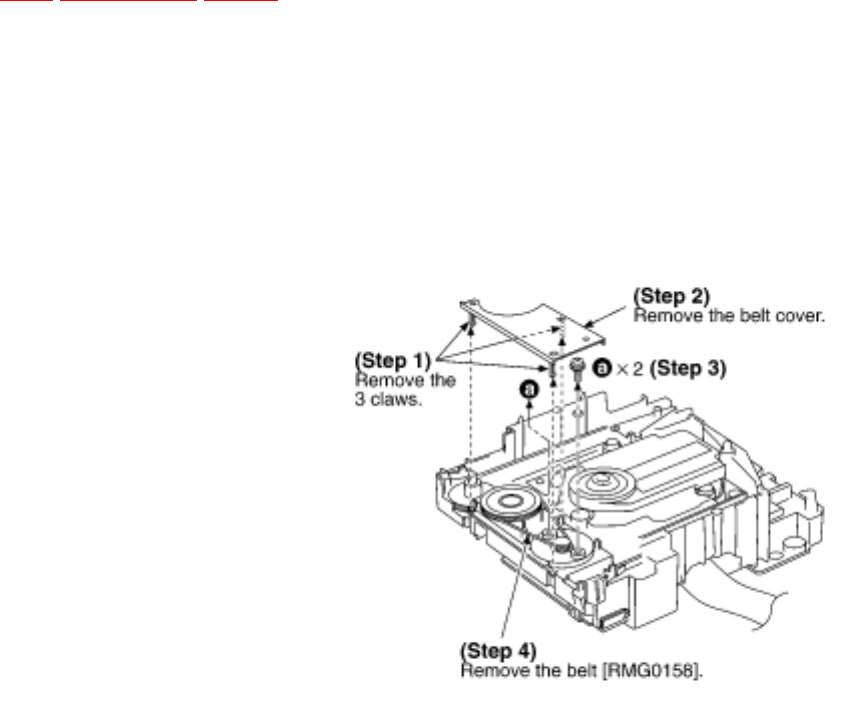 (Step 2)
Remove the belt cover.

(Step 1)
Remove the 3 claws.

a × 2 (Step 3)

a

(Step 4)
Remove the belt [RMG0158].