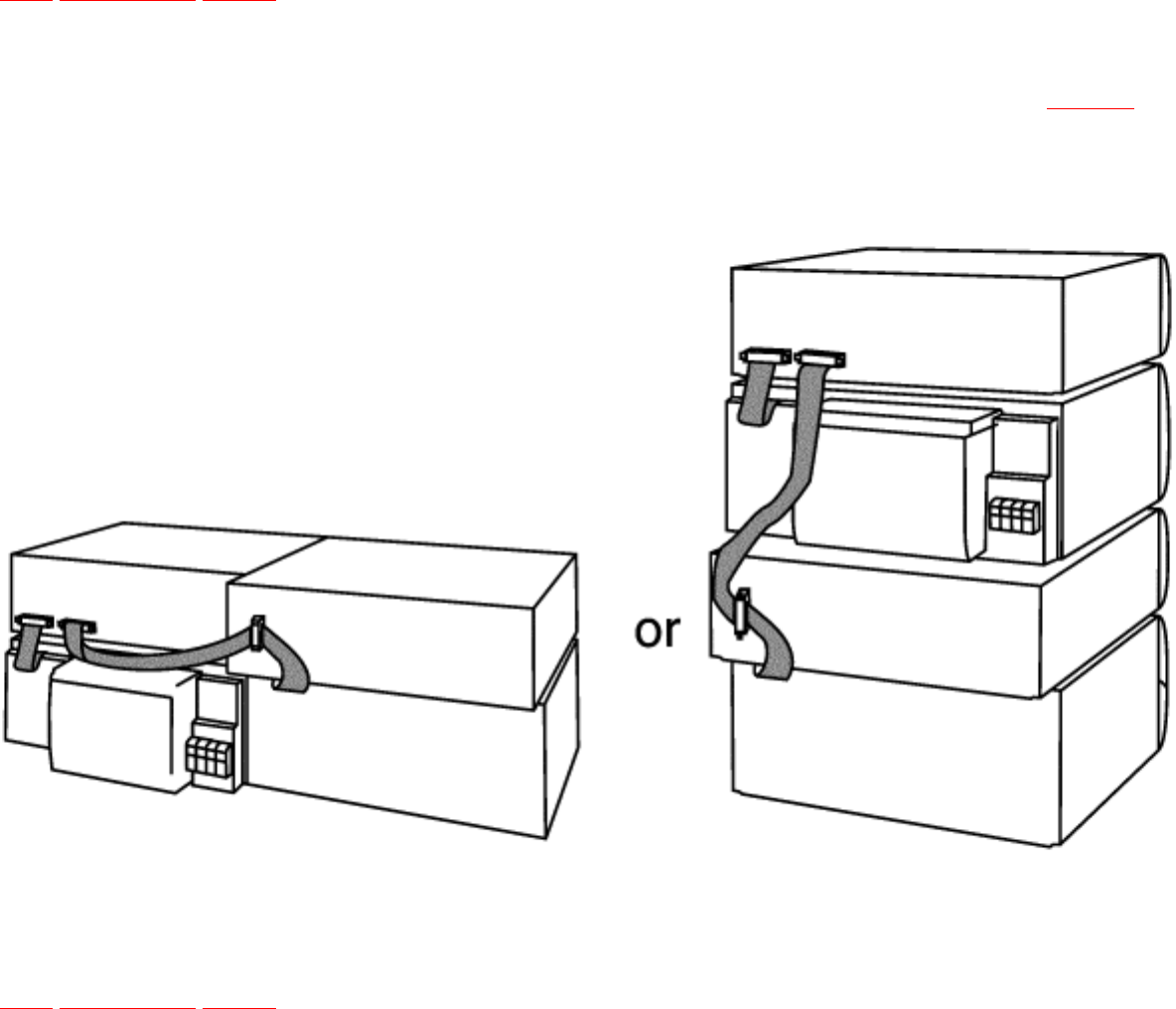 or