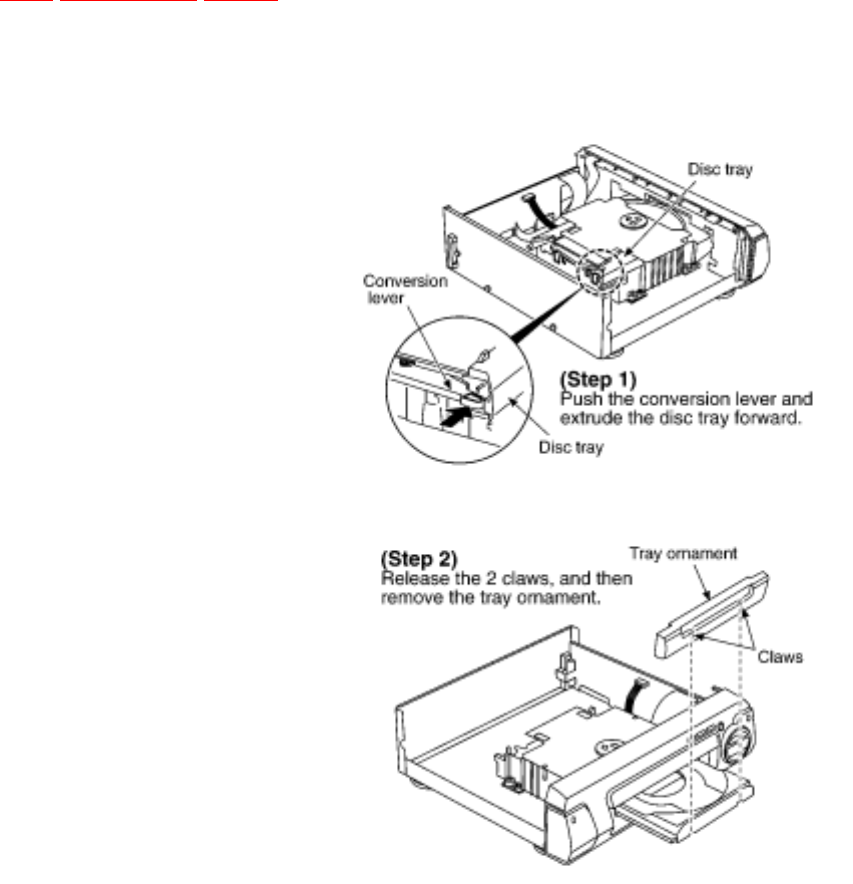 Disc tray

Conversion lever

(Step 1)
Push the conversion lever and extrude the disc tray forward.

Disc tray

(Step 2)
Release the 2 claws, and then remove the tray ornament.

Tray ornament

Claws