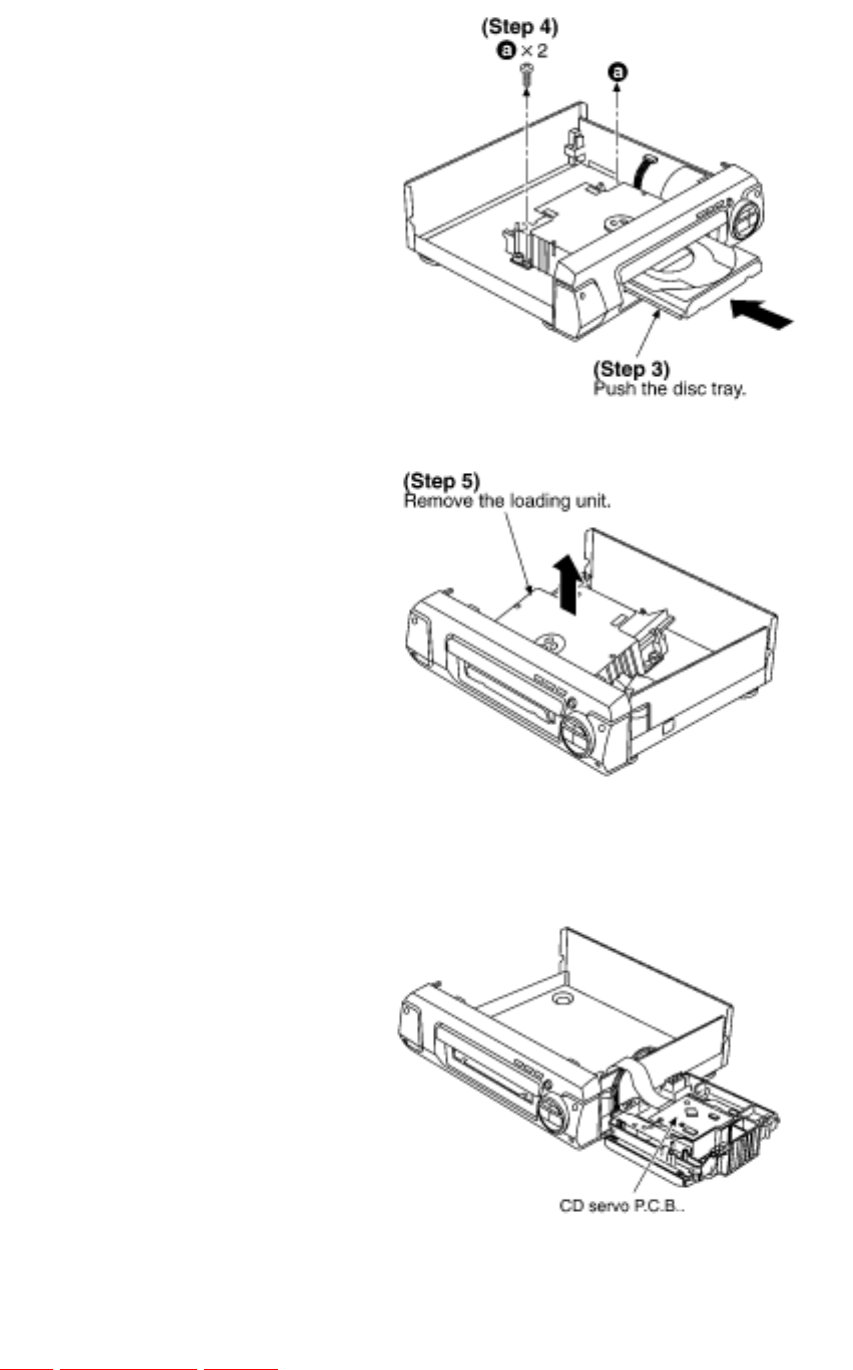 (Step 4)
a × 2

a

(Step 3)
Push the disc tray.

(Step 5)
Remove the loading unit.

CD servo P.C.B..