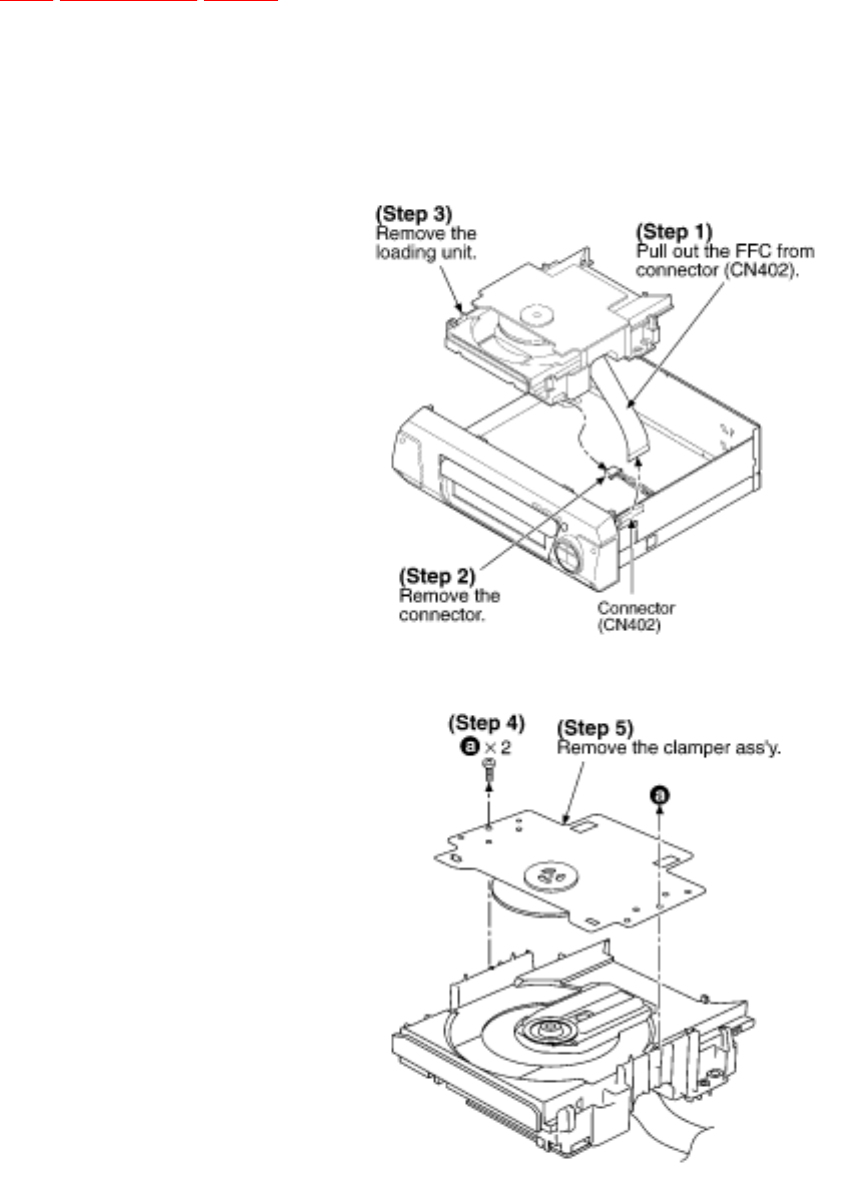 (Step 3)
Remove the loading unit.

(Step 1)
Pull out the FFC from connector (CN402).

(Step 2)
Remove the connector.

Connector (CN402)

(Step 4)
a × 2

(Step 5)
Remove the clamper ass'y.

a