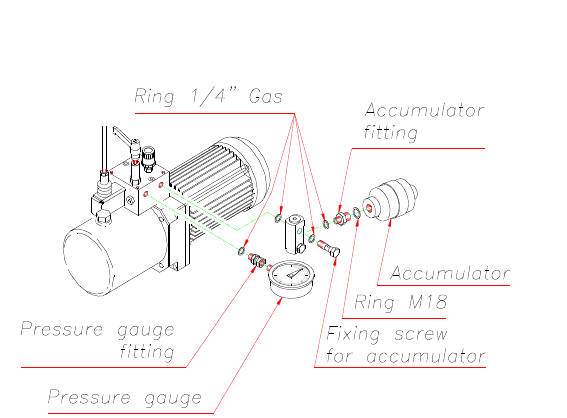 Ring 1/4" Gas

Accumulator fitting

Accumulator

Ring M18

Fixing screw for accumulator

Pressure gauge fitting

Pressure gauge