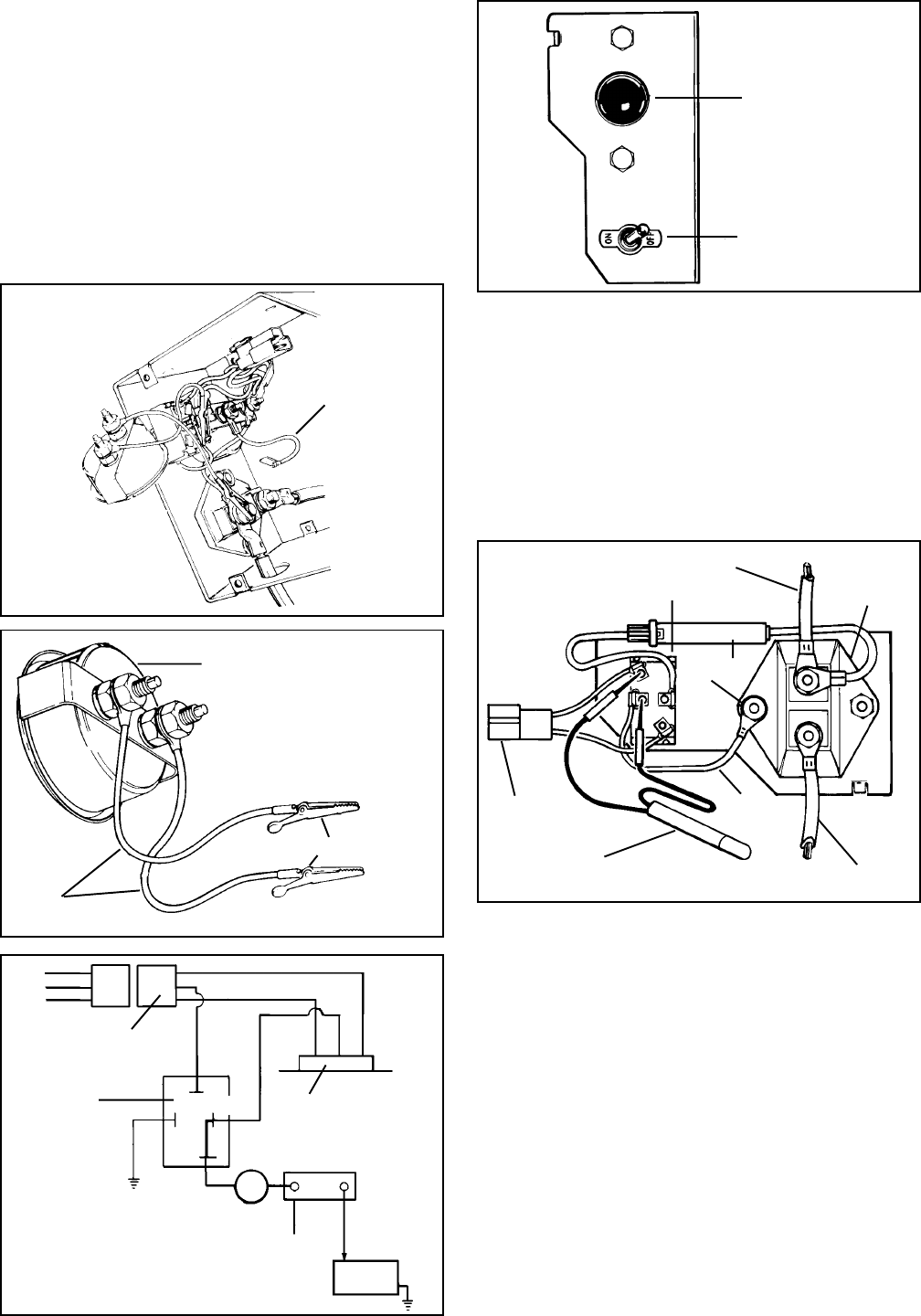 ON
OFF