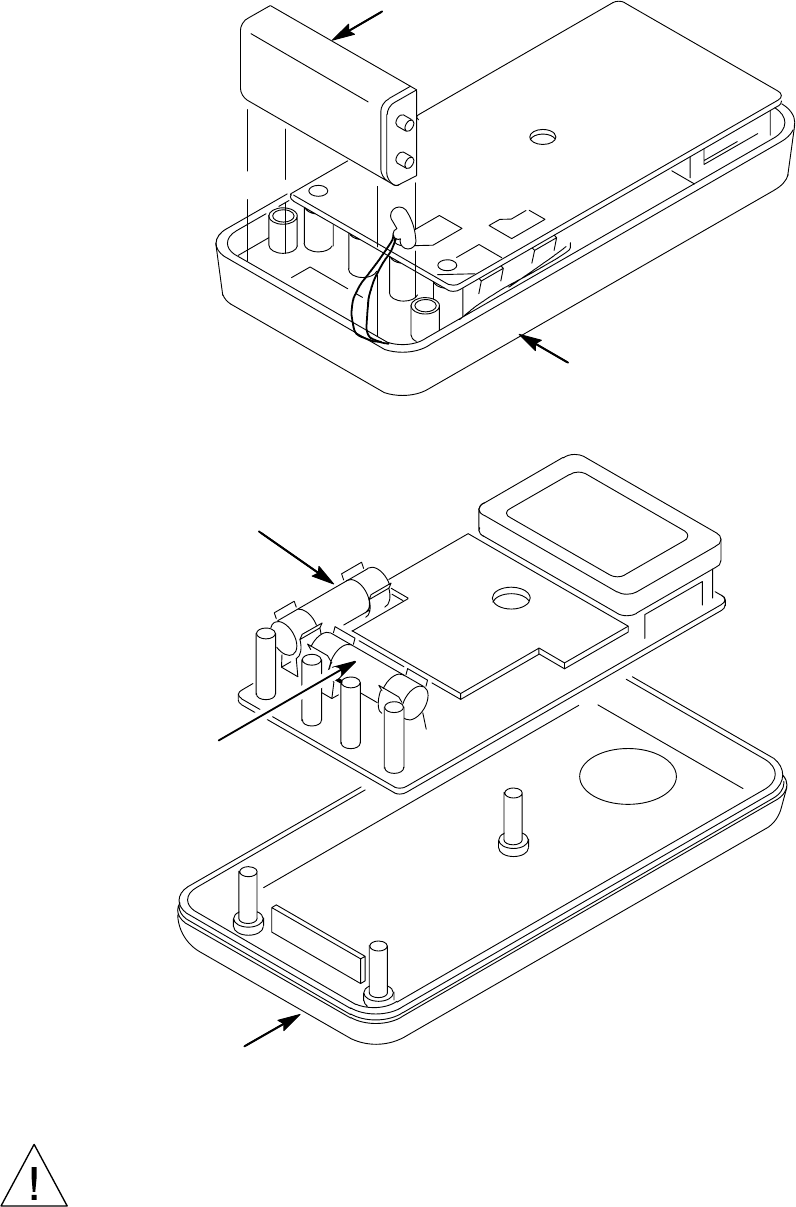 !