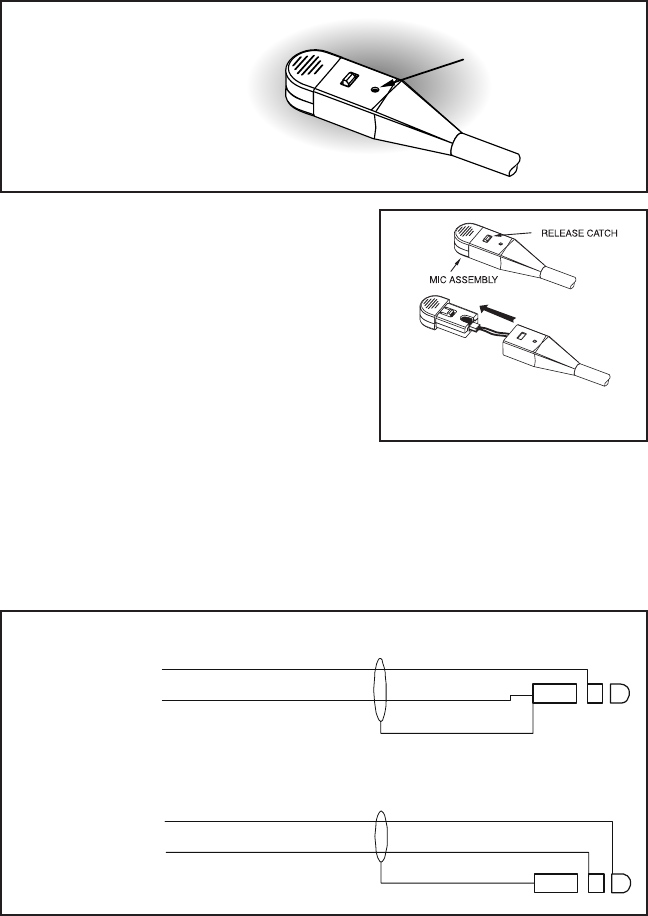 RELEASE CATCH

MIC ASSEMBLY