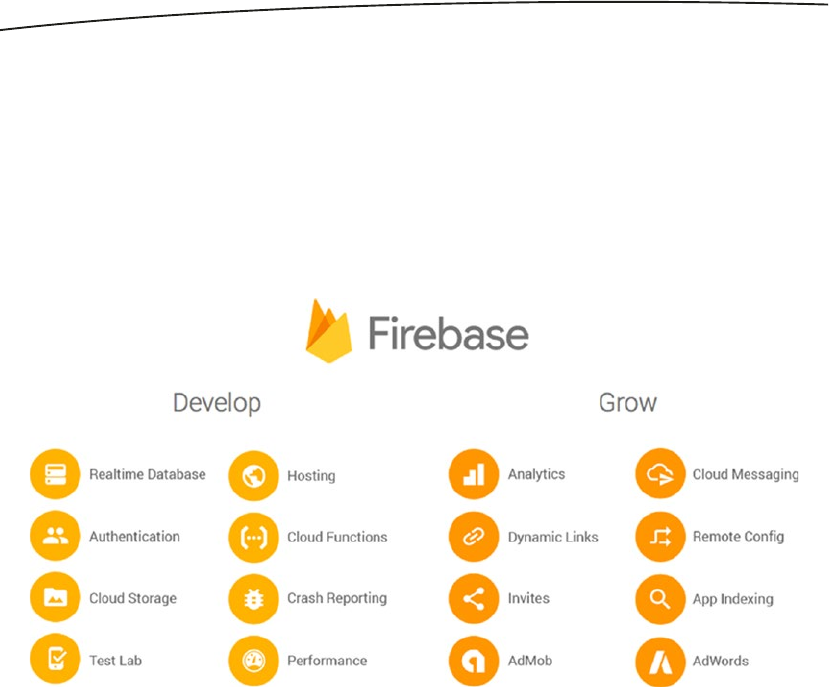 Firebase

Develop

Realtime Database
Authentication
Cloud Storage
Test Lab

Hosting
Cloud Functions
Crash Reporting
Performance

Grow

Analytics
Dynamic Links
Invites
AdMob

Cloud Messaging
Remote Config
App Indexing
AdWords