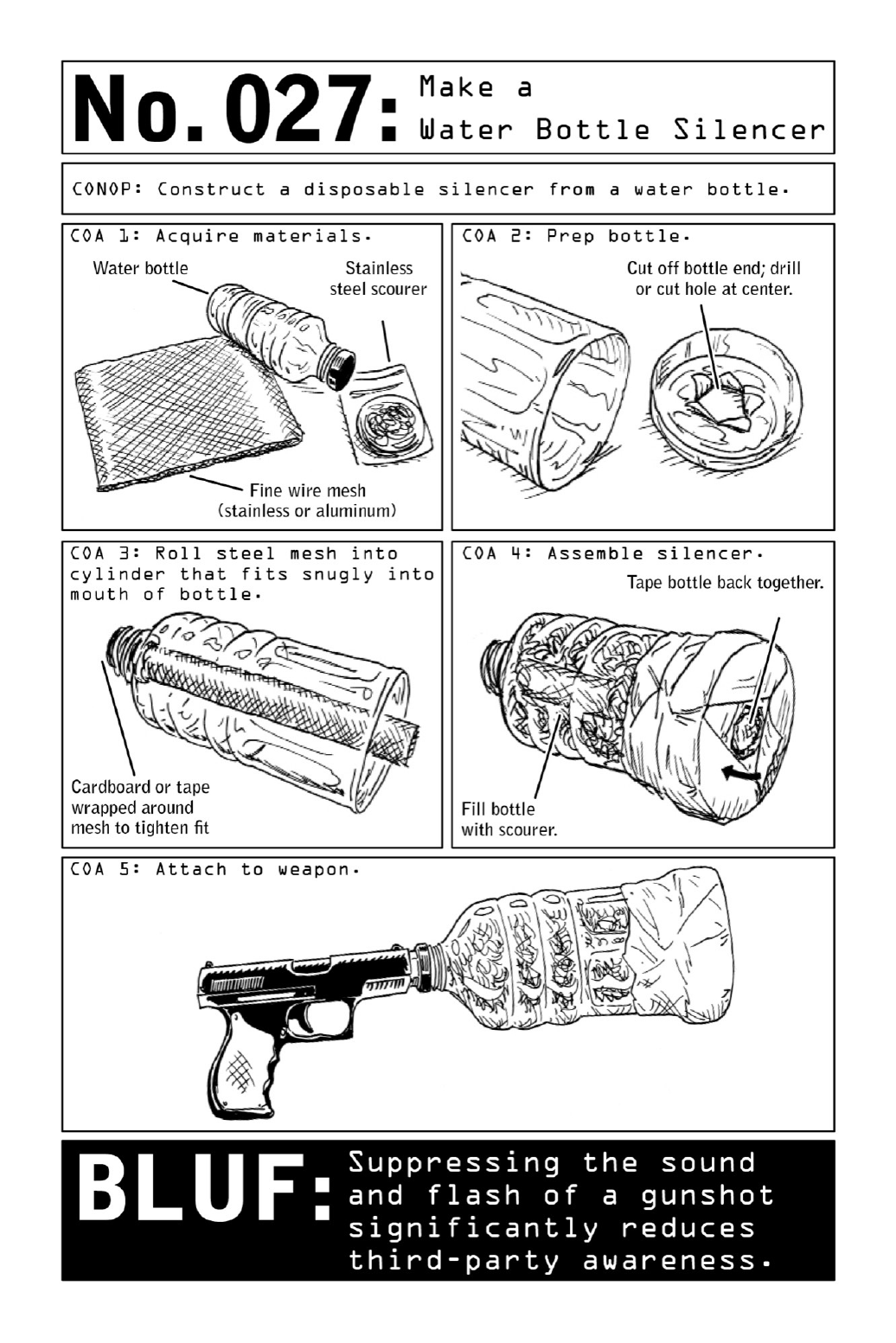 No. 027: Make a Water Bottle Silencer

CONOP: Construct a disposable silencer from a water bottle.

COA 1: Acquire materials.

Water bottle

Stainless steel scourer

Fine wire mesh (stainless or aluminum)

COA 2: Prep bottle.

Cut off bottle end; drill or cut hole at center.

COA 3: Roll steel mesh into cylinder that fits snugly into mouth of bottle.

Cardboard or tape wrapped around mesh to tighten fit

COA 4: Assemble silencer.

Tape bottle back together.

Fill bottle with scourer.

COA 5: Attach to weapon.

BLUF: Suppressing the sound and flash of a gunshot significantly reduces third-party awareness.