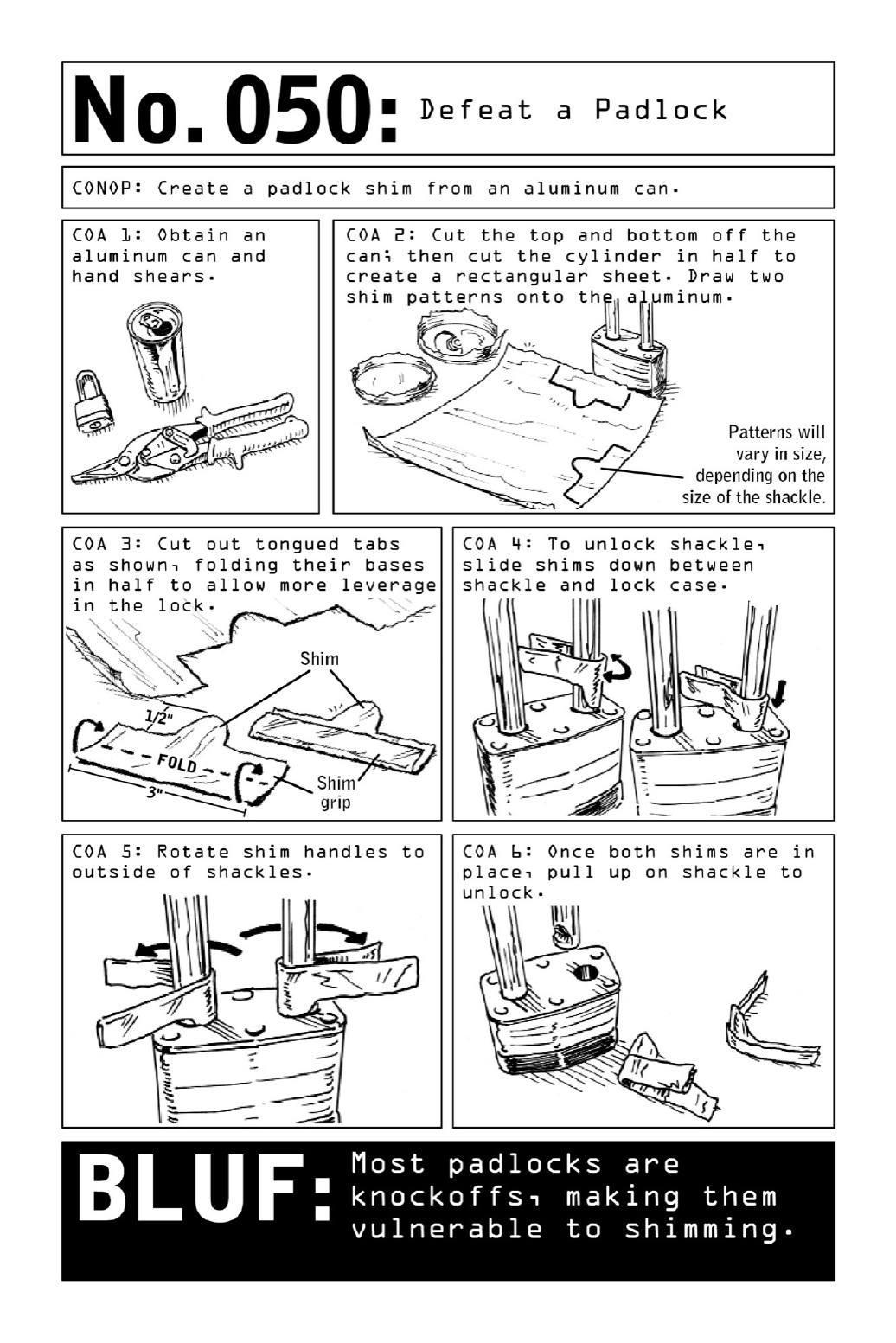 No. 050: Defeat a Padlock

CONOP: Create a padlock shim from an aluminum can.

COA 1: Obtain an aluminum can and hand shears.

COA 2: Cut the top and bottom off the can; then cut the cylinder in half to create a rectangular sheet. Draw two shim patterns onto the aluminum.

Patterns will vary in size, depending on the size of the shackle.

COA 3: Cut out tongued tabs as shown, folding their bases in half to allow more leverage in the lock.

Shim

1/2"

FOLD

3"

Shim grip

COA 4: To unlock shackle, slide shims down between shackle and lock case.

COA 5: Rotate shim handles to outside of shackles.

COA 6: Once both shims are in place, pull up on shackle to unlock.

BLUF: Most padlocks are knockoffs, making them vulnerable to shimming.