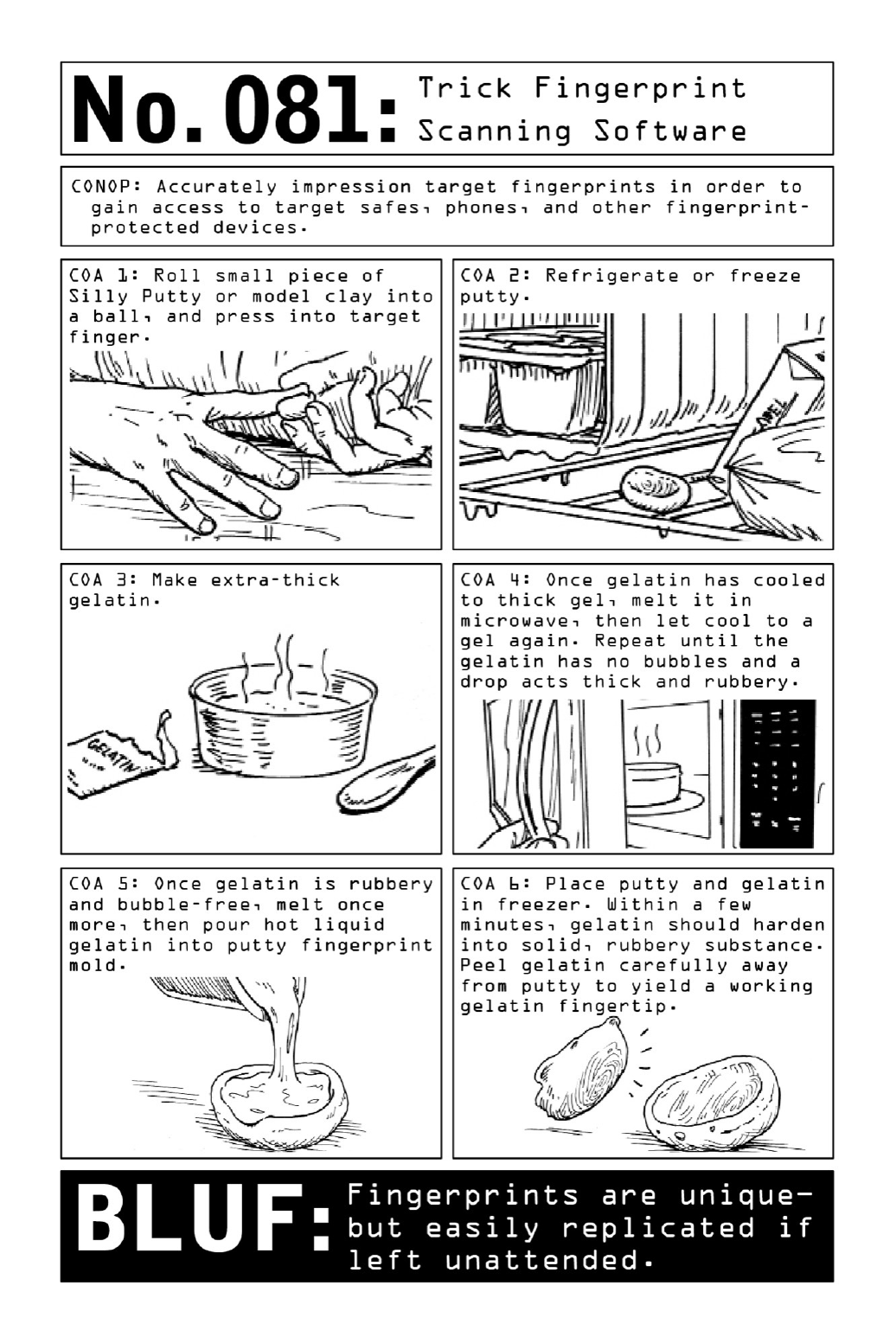 No. 081: Trick Fingerprint Scanning Software

CONOP: Accurately impression target fingerprints in order to gain access to target safes, phones, and other fingerprint-protected devices.

COA 1: Roll small piece of Silly Putty or model clay into a ball, and press into target finger.

COA 2: Refrigerate or freeze putty.

COA 3: Make extra-thick gelatin.

GELATIN

COA 4: Once gelatin has cooled to thick gel, melt it in microwave, then let cool to a gel again. Repeat until the gelatin has no bubbles and a drop acts thick and rubbery.

COA 5: Once gelatin is rubbery and bubble-free, melt once more, then pour hot liquid gelatin into putty fingerprint mold.

COA 6: Place putty and gelatin in freezer. Within a few minutes, gelatin should harden into solid, rubbery substance. Peel gelatin carefully away from putty to yield a working gelatin fingertip.

BLUF: Fingerprints are unique—but easily replicated if left unattended.