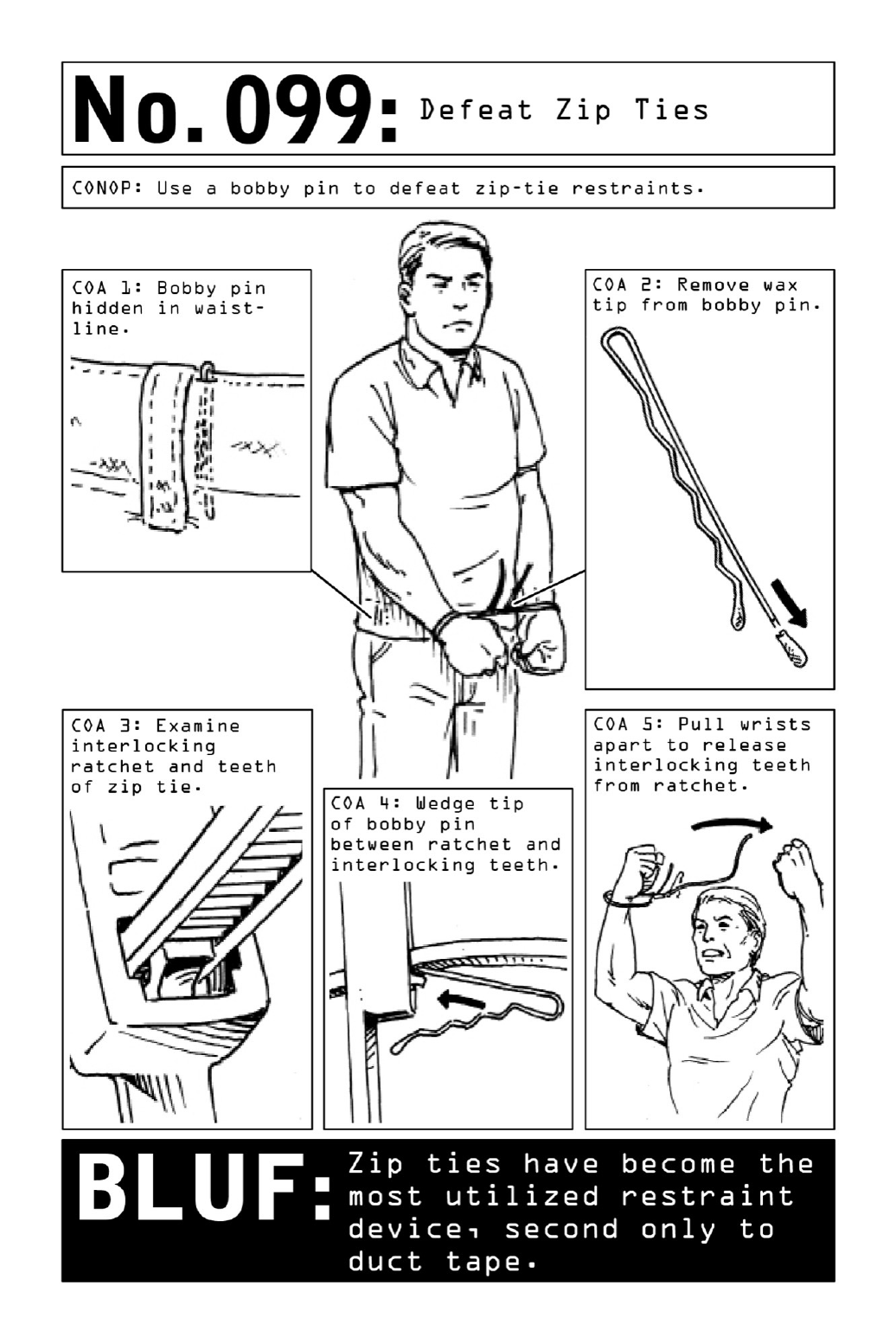 No. 099: Defeat Zip Ties

CONOP: Use a bobby pin to defeat zip-tie restraints.

COA 1: Bobby pin hidden in waistline.

COA 2: Remove wax tip from bobby pin.

COA 3: Examine interlocking ratchet and teeth of zip tie.

COA 4: Wedge tip of bobby pin between ratchet and interlocking teeth.

COA 5: Pull wrists apart to release interlocking teeth from ratchet.

BLUF: Zip ties have become the most utilized restraint device, second only to duct tape.