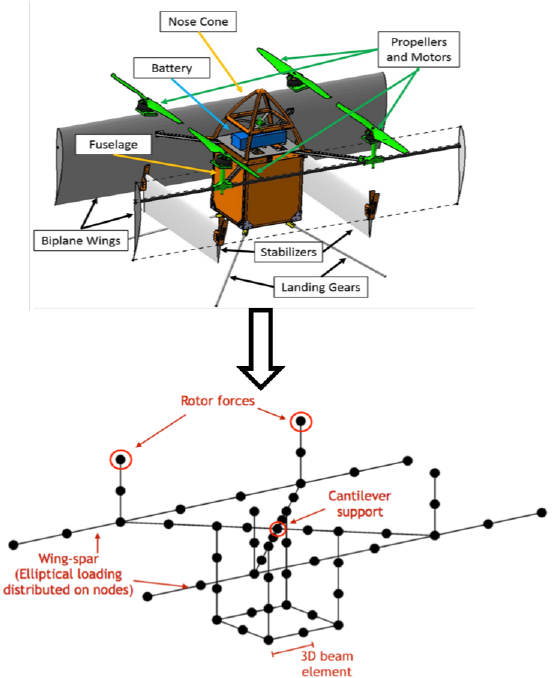 Nose Cone

Propellers and Motors

Battery

Fuselage

Biplane Wings

Stabilizers

Landing Gears

Rotor forces

Cantilever support

Wing-spar (Elliptical loading distributed on nodes)

3D beam element