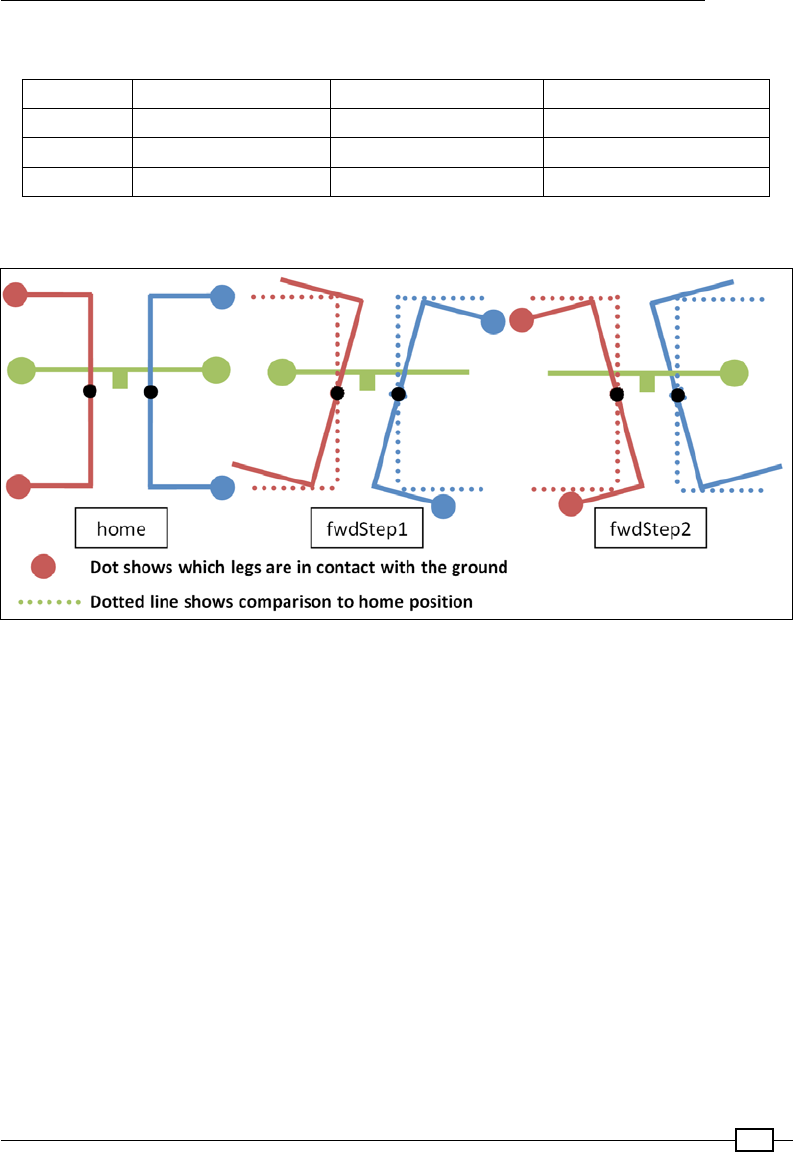 home

fwdStep1

fwdStep2

Dot shows which legs are in contact with the ground

Dotted line shows comparison to home position