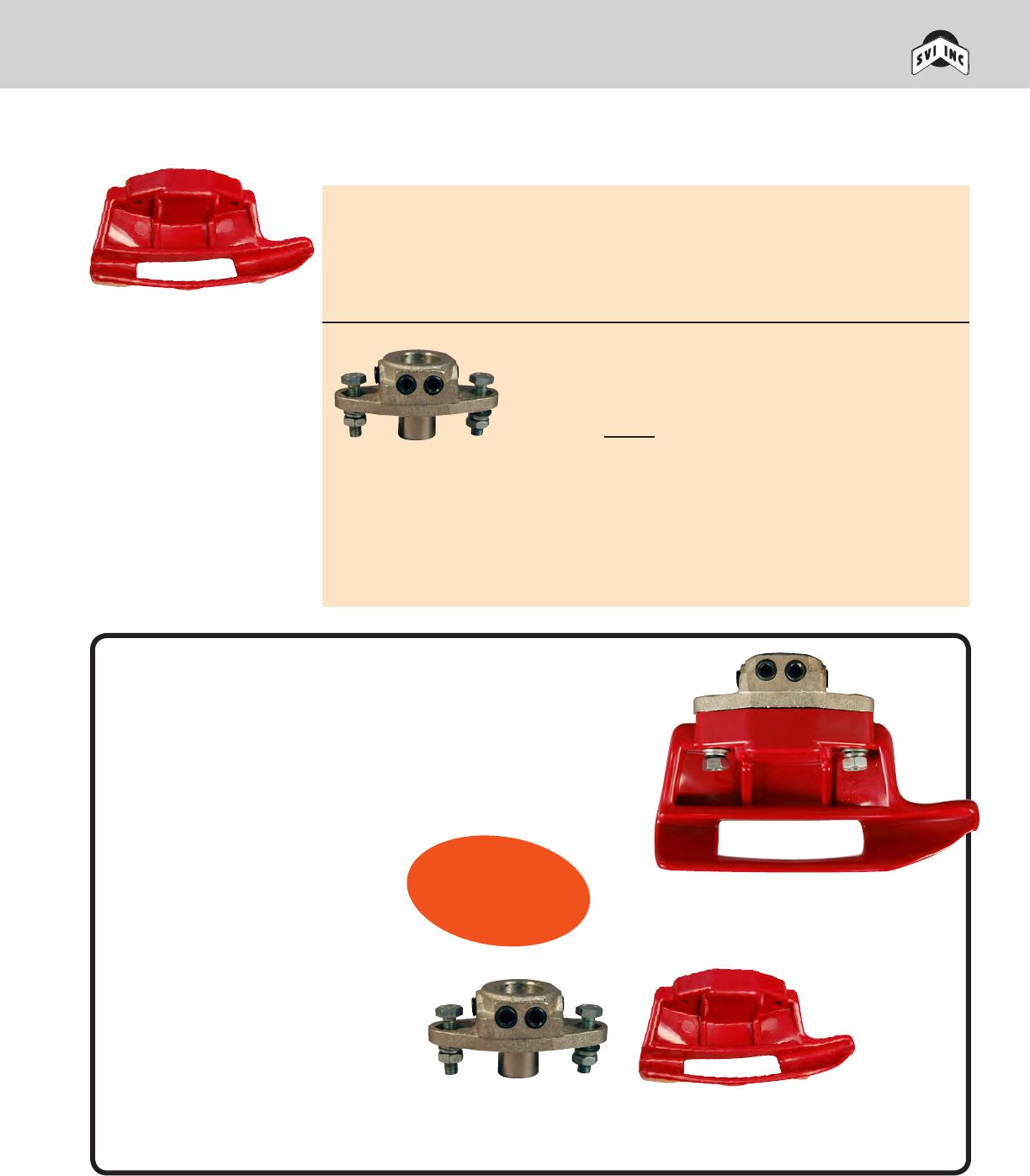 SVI INC