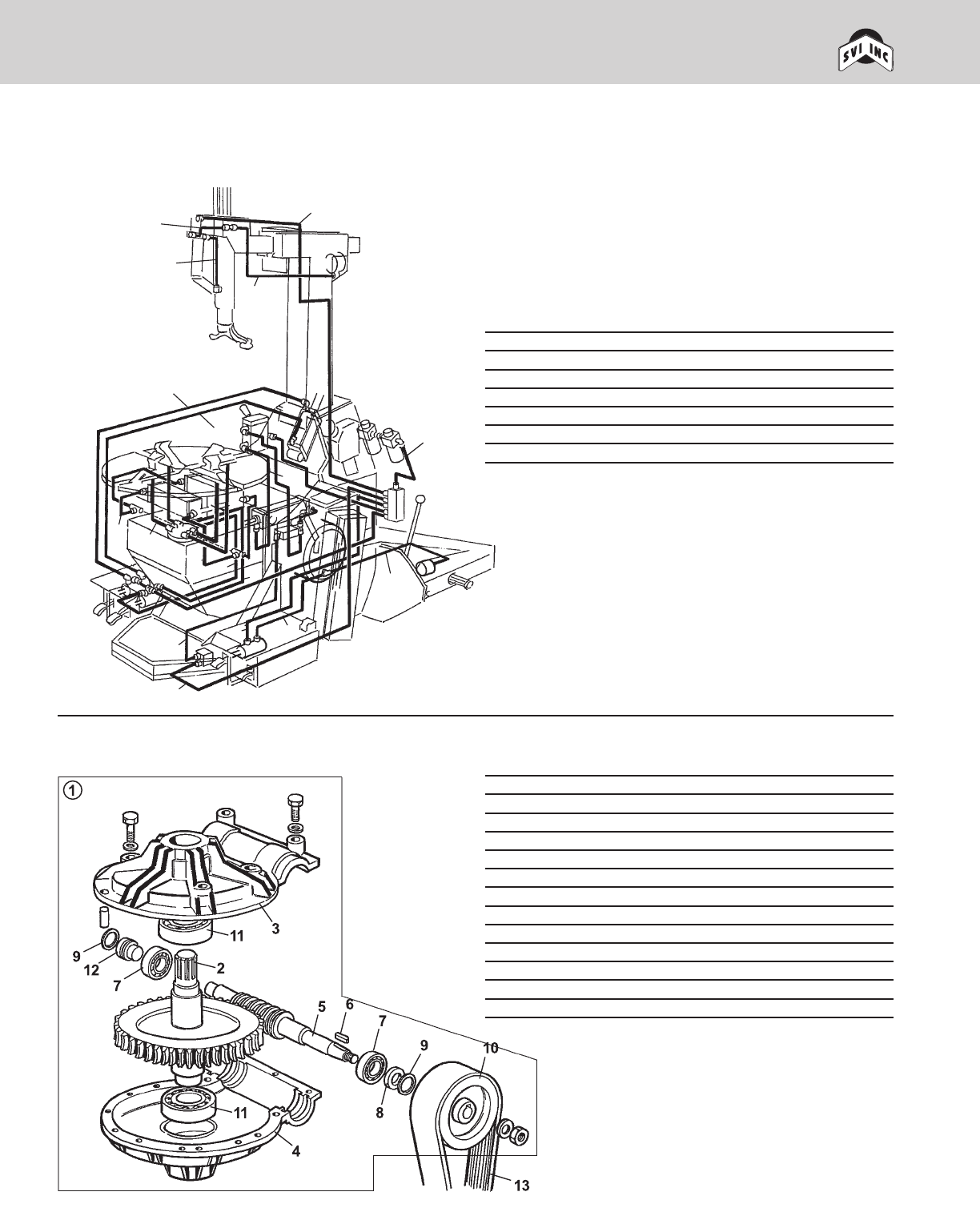 SVI INC

1

3
11
9
12
7
2
5
6
7
9
10
8
11
4
13