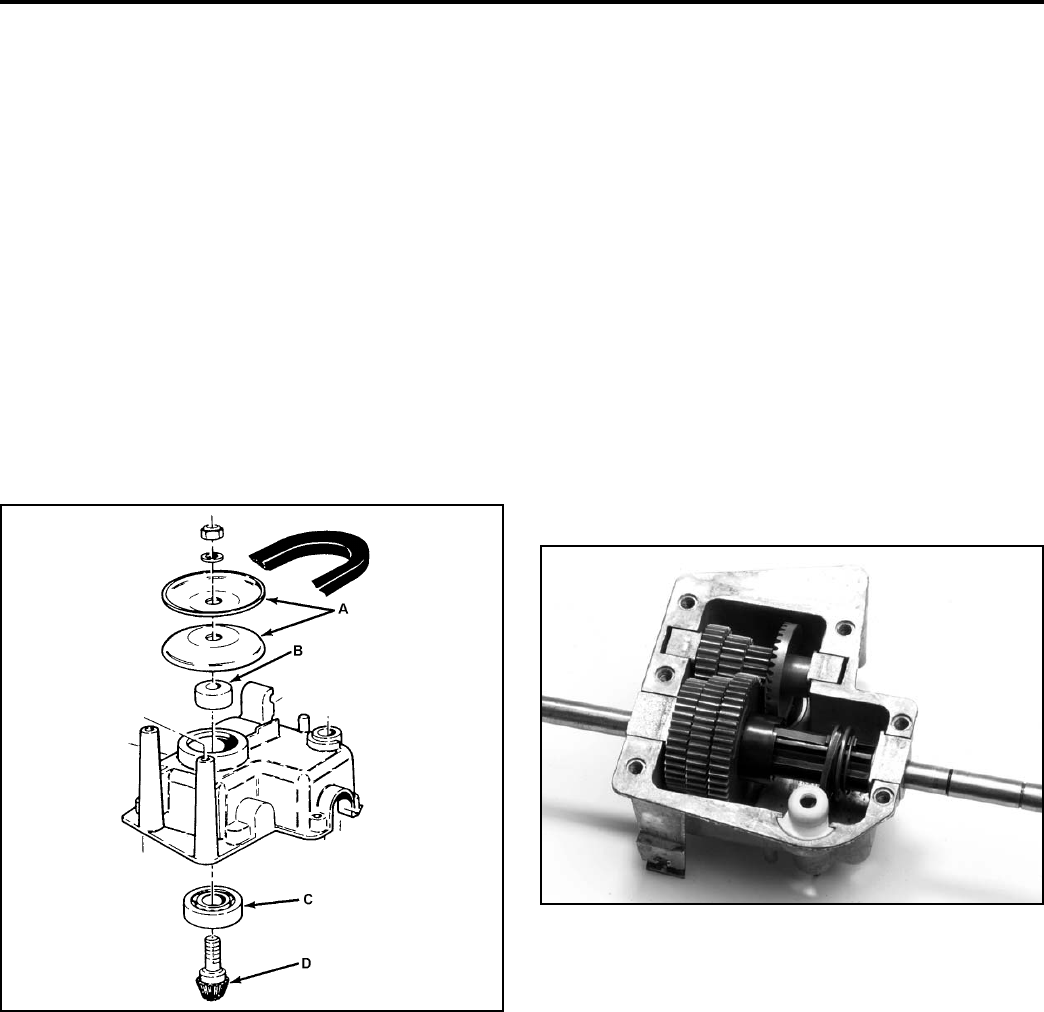 A

B

C

D