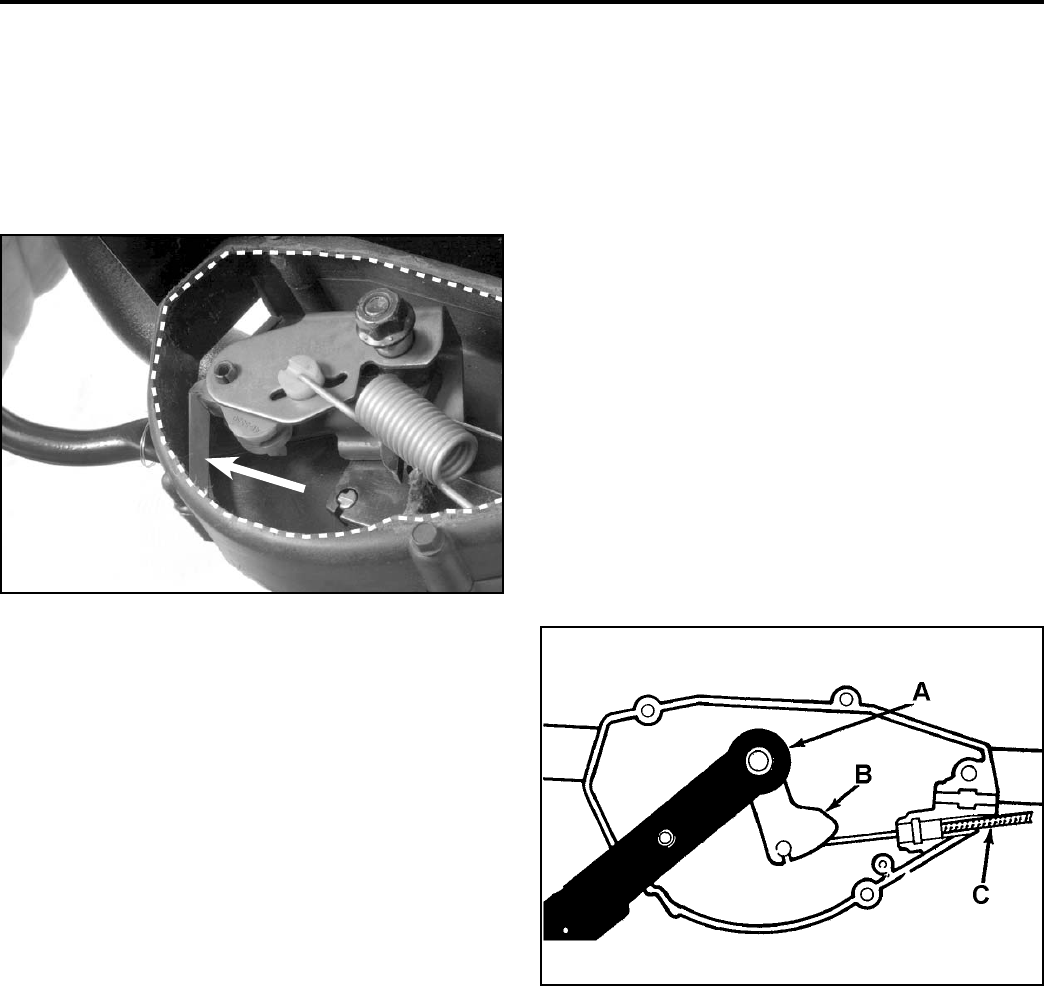 A

B

C