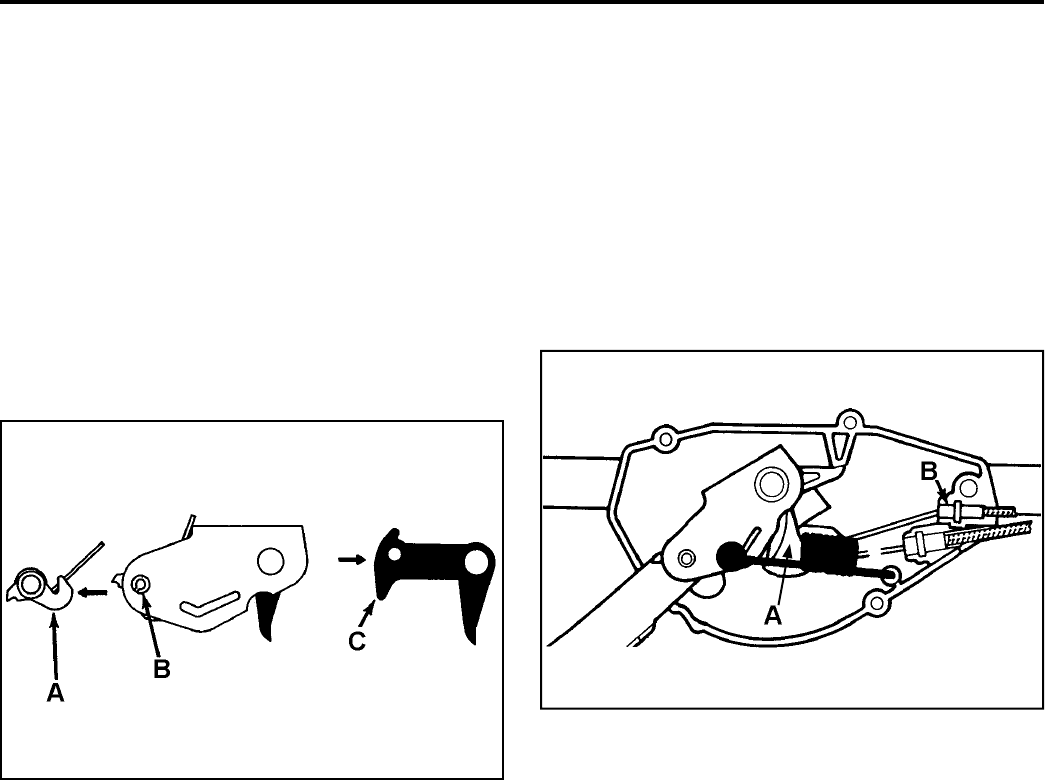 A

B

C

B

A