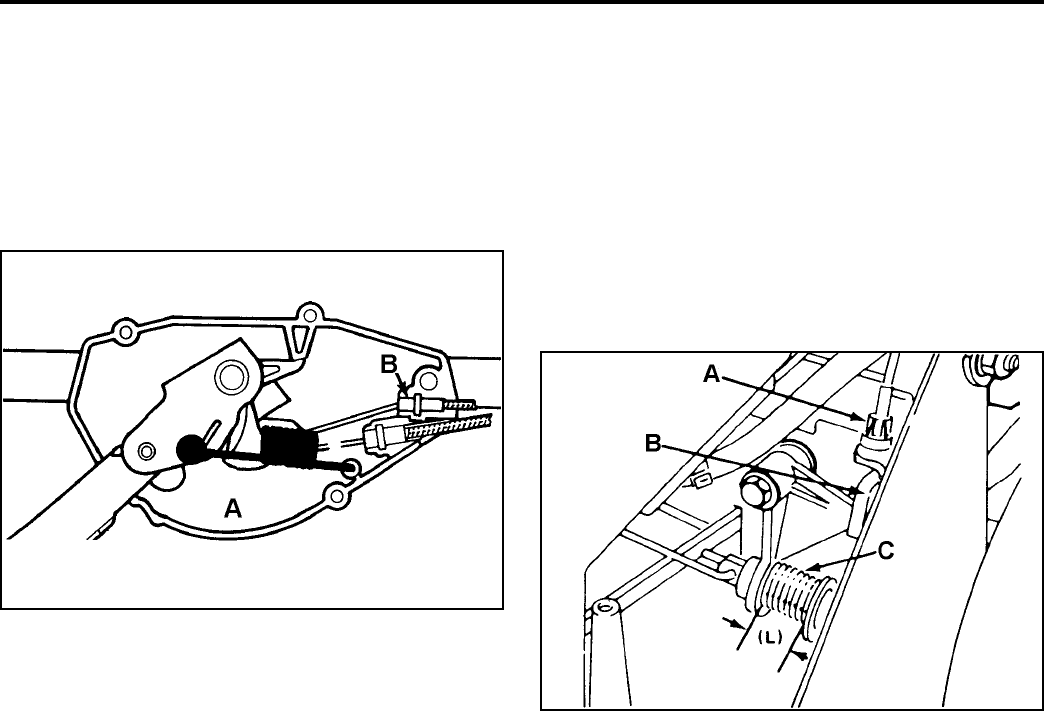 B

A

A

B

C

(L)