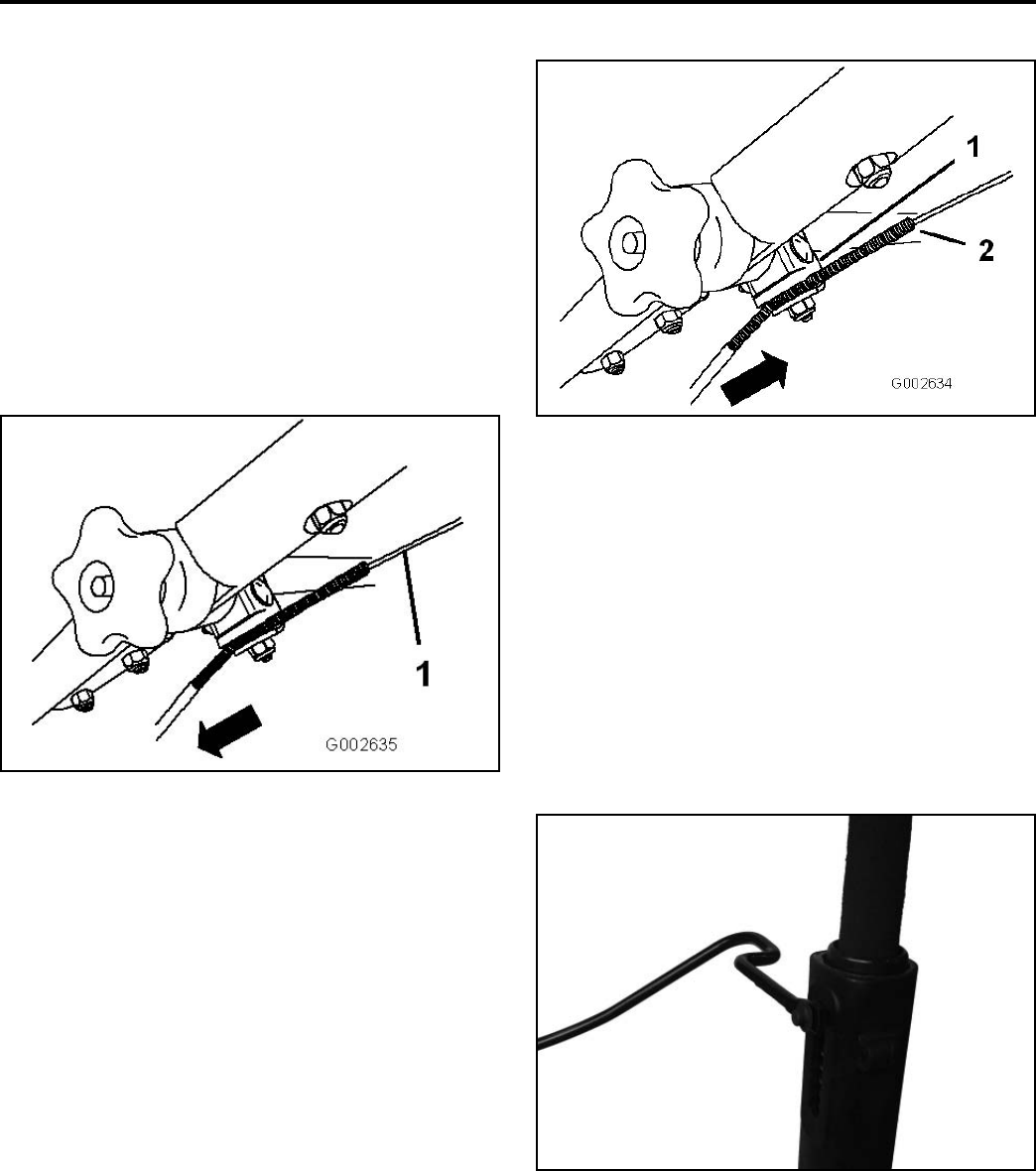 1

2

G002634

1

G002635