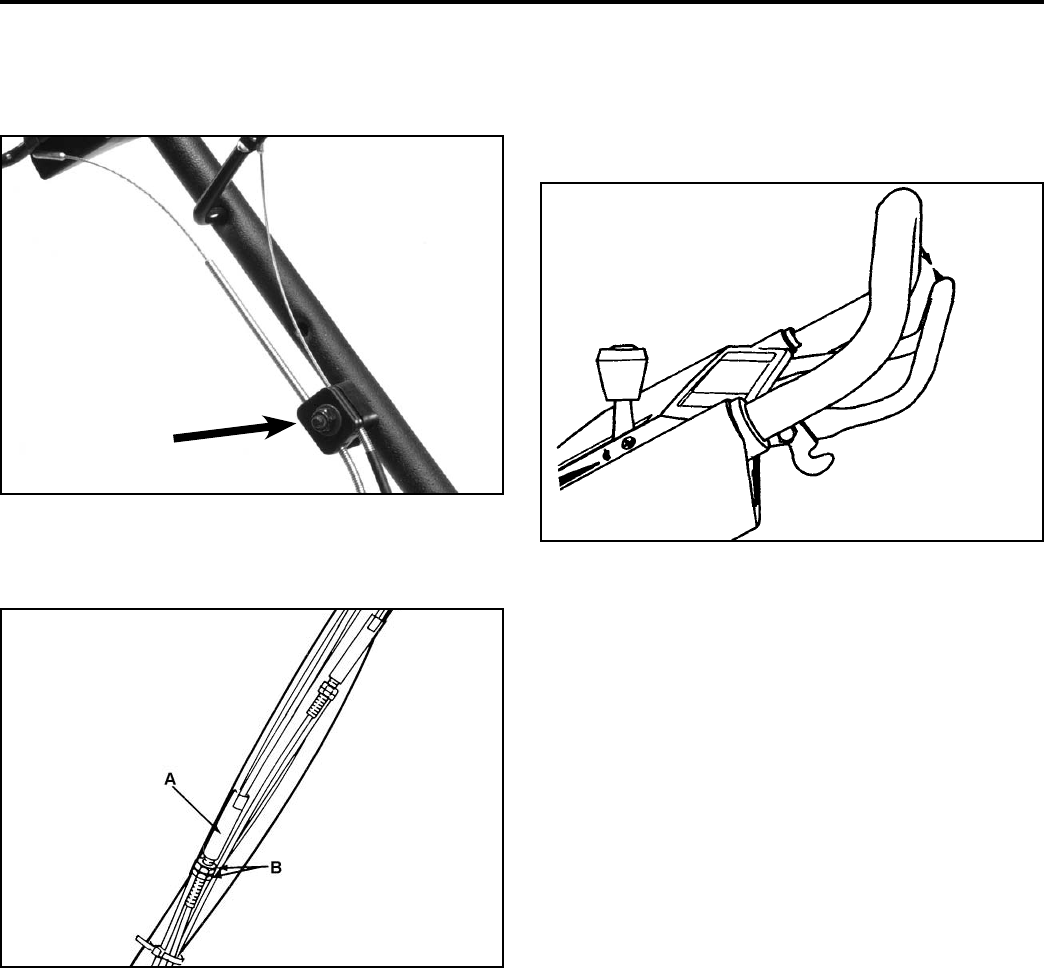 A

B