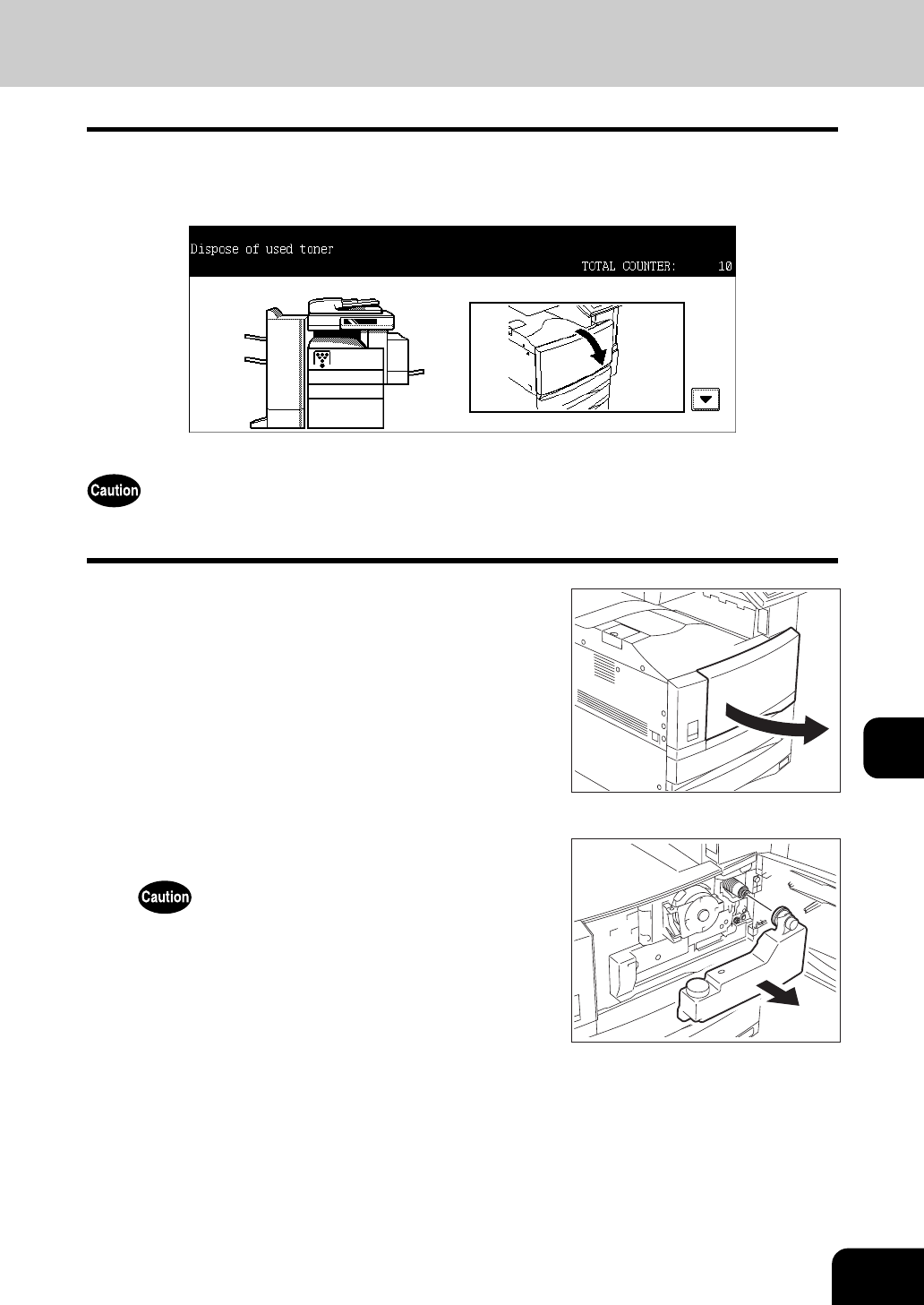 Dispose of used toner
TOTAL COUNTER: 10

Caution

Caution