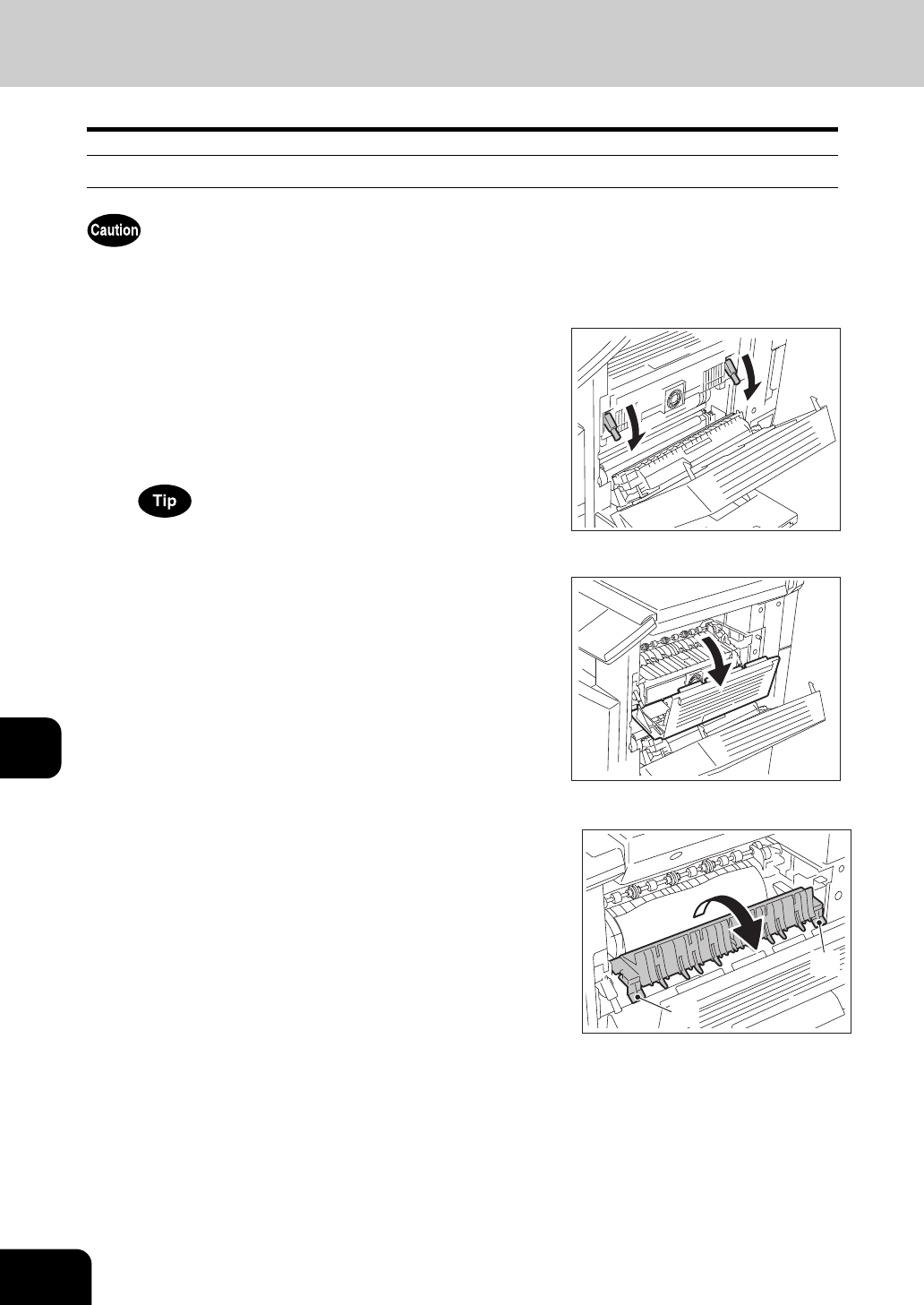 Caution

Tip