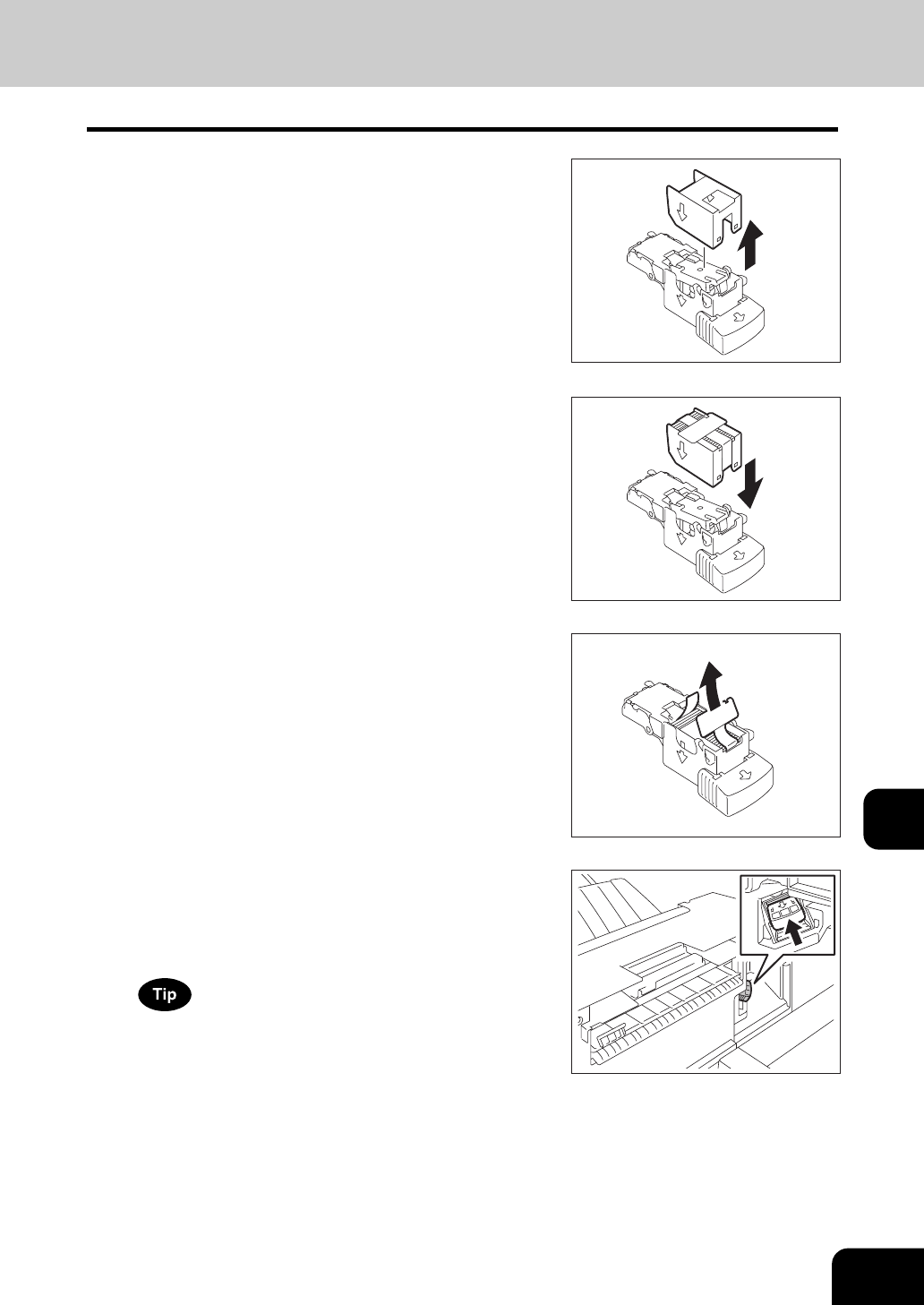 Tip