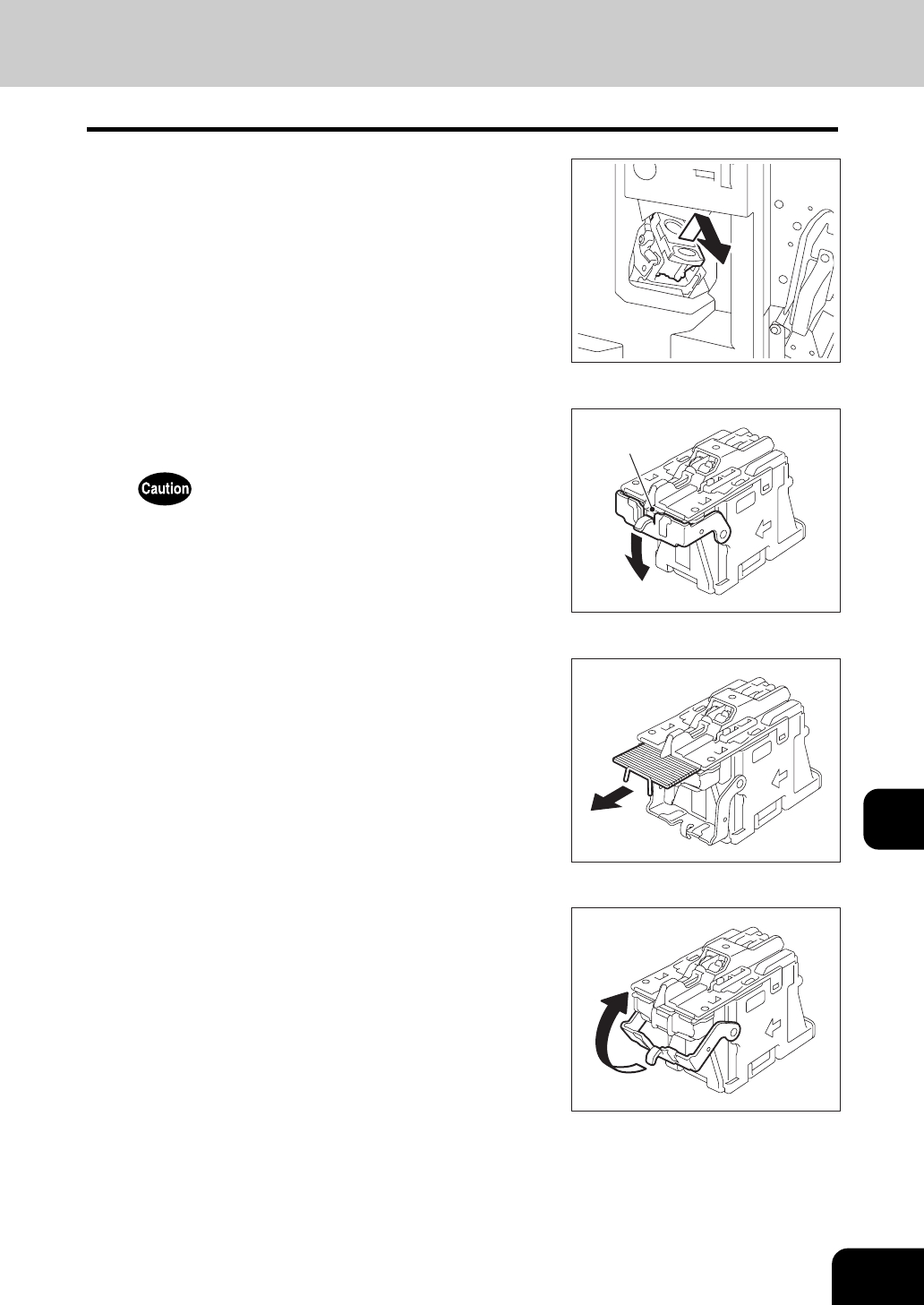 Caution