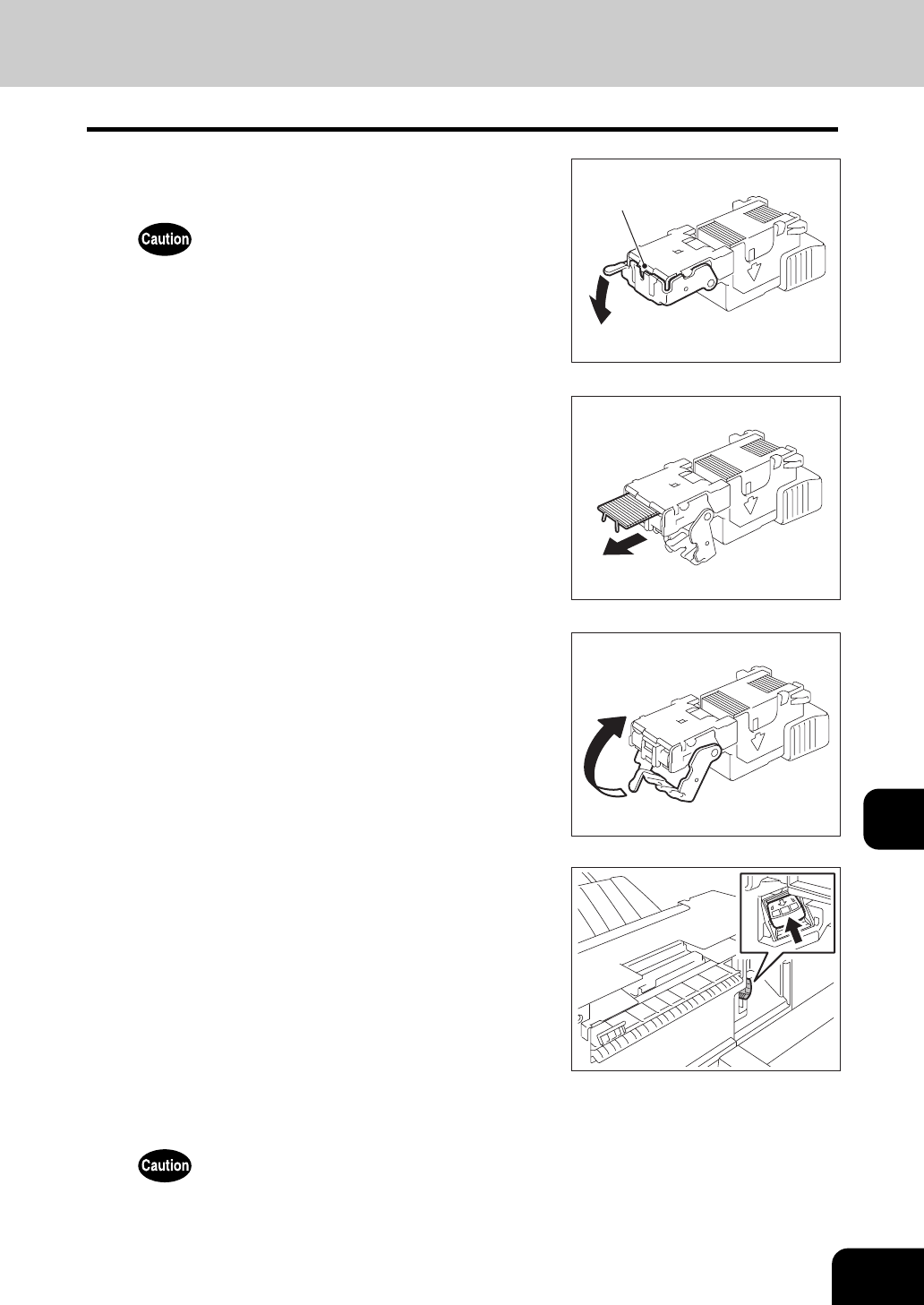 Caution

Caution