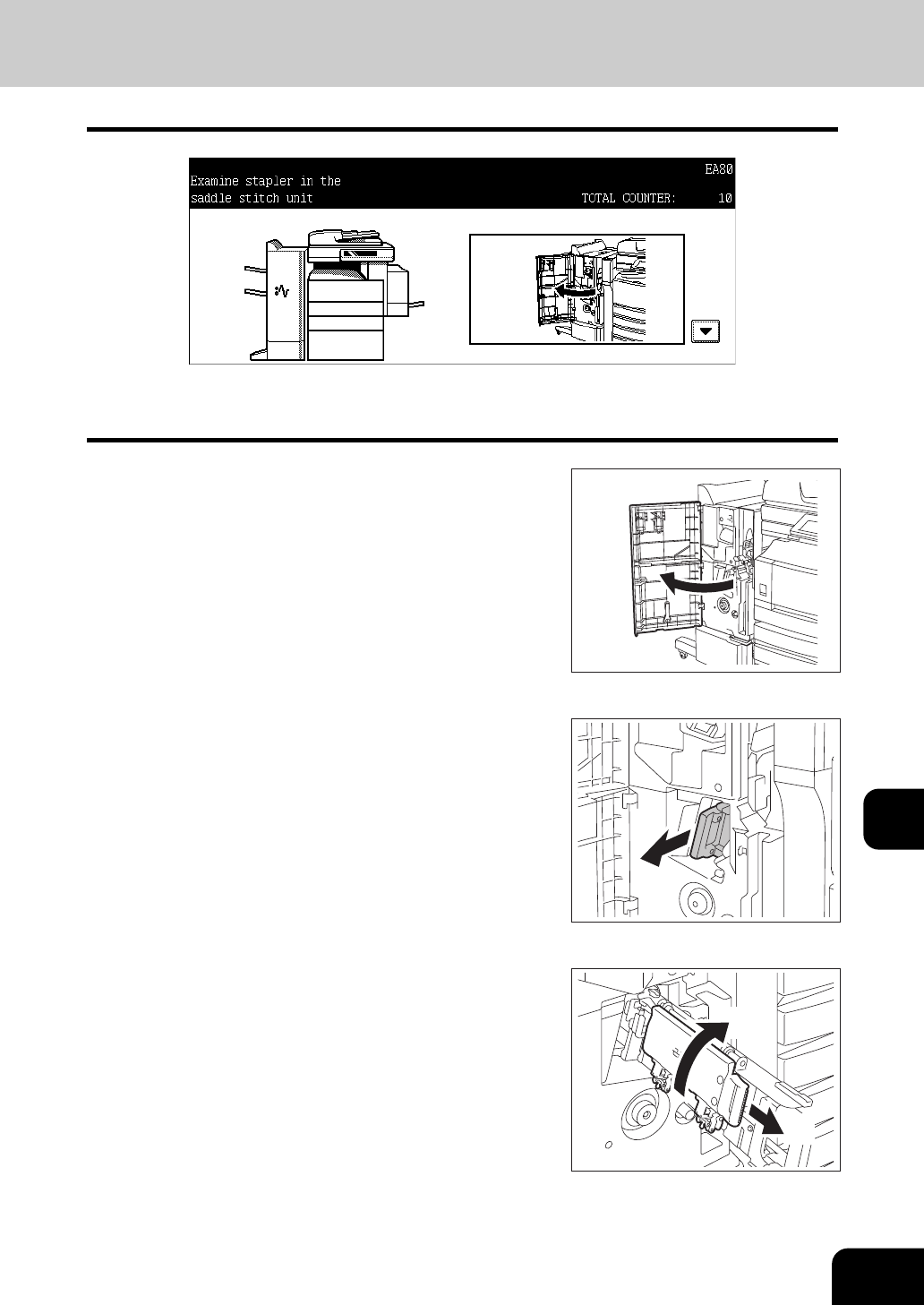 EA80
Examine stapler in the
saddle stitch unit
TOTAL COUNTER: 10