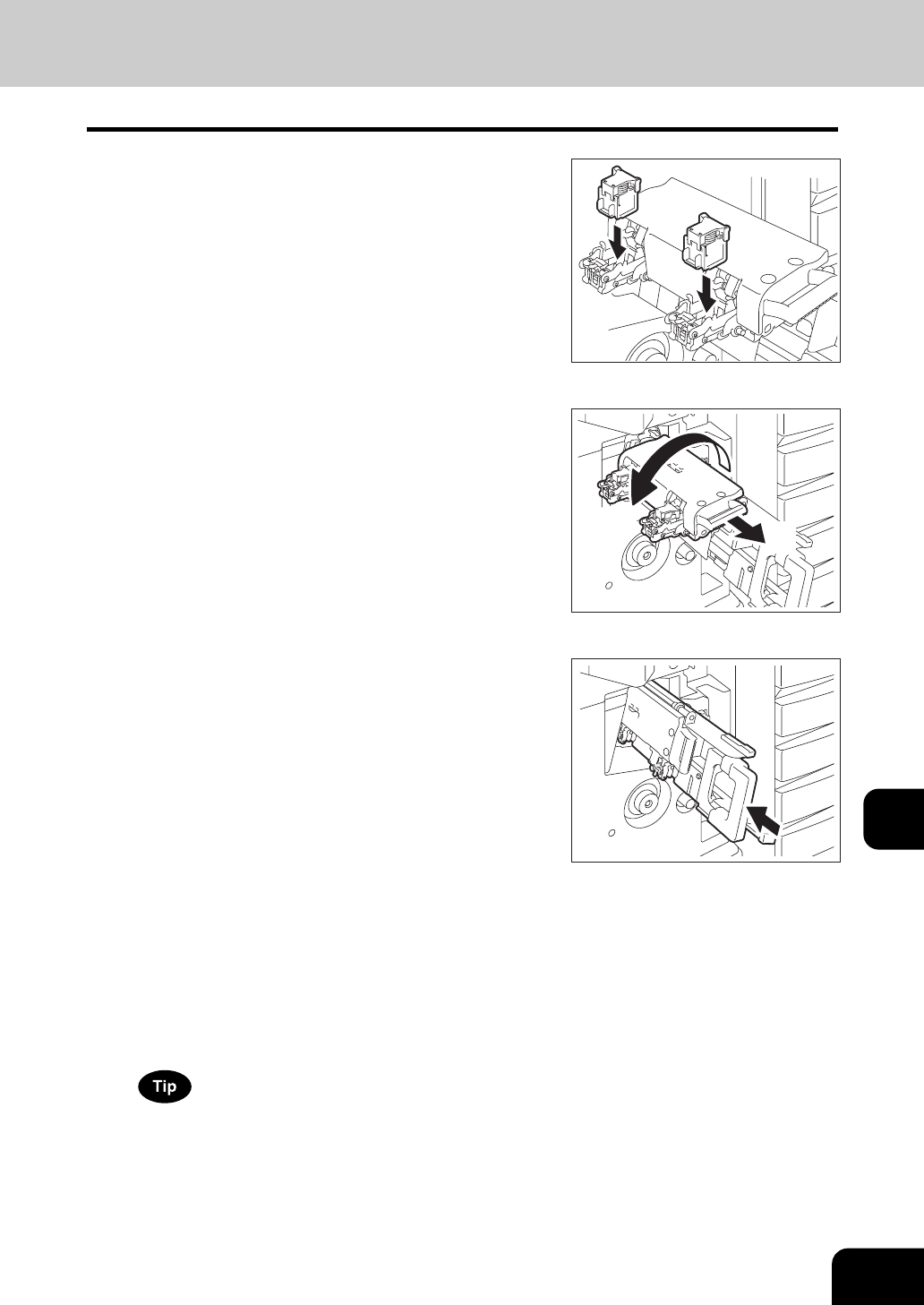 Tip