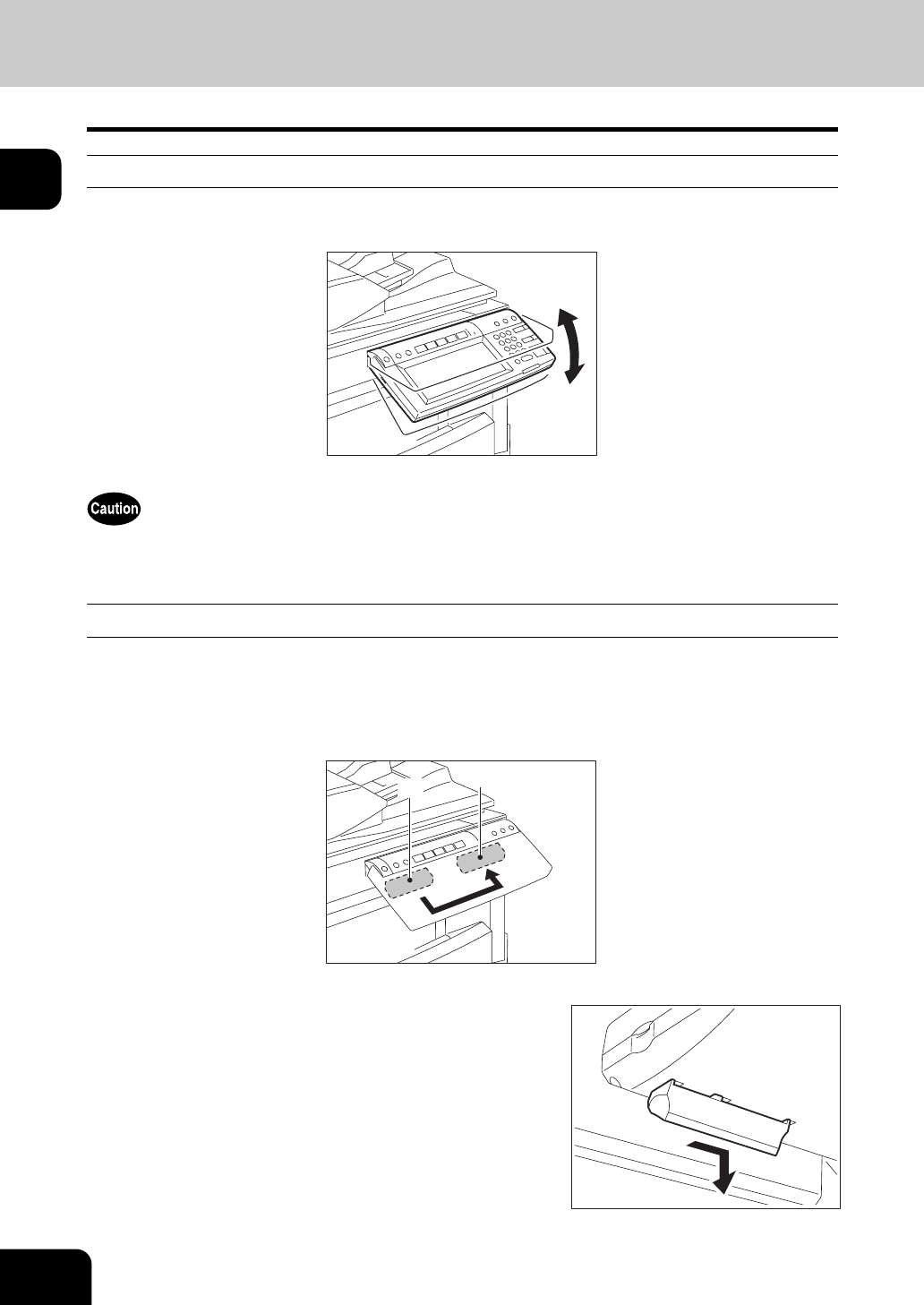 Caution