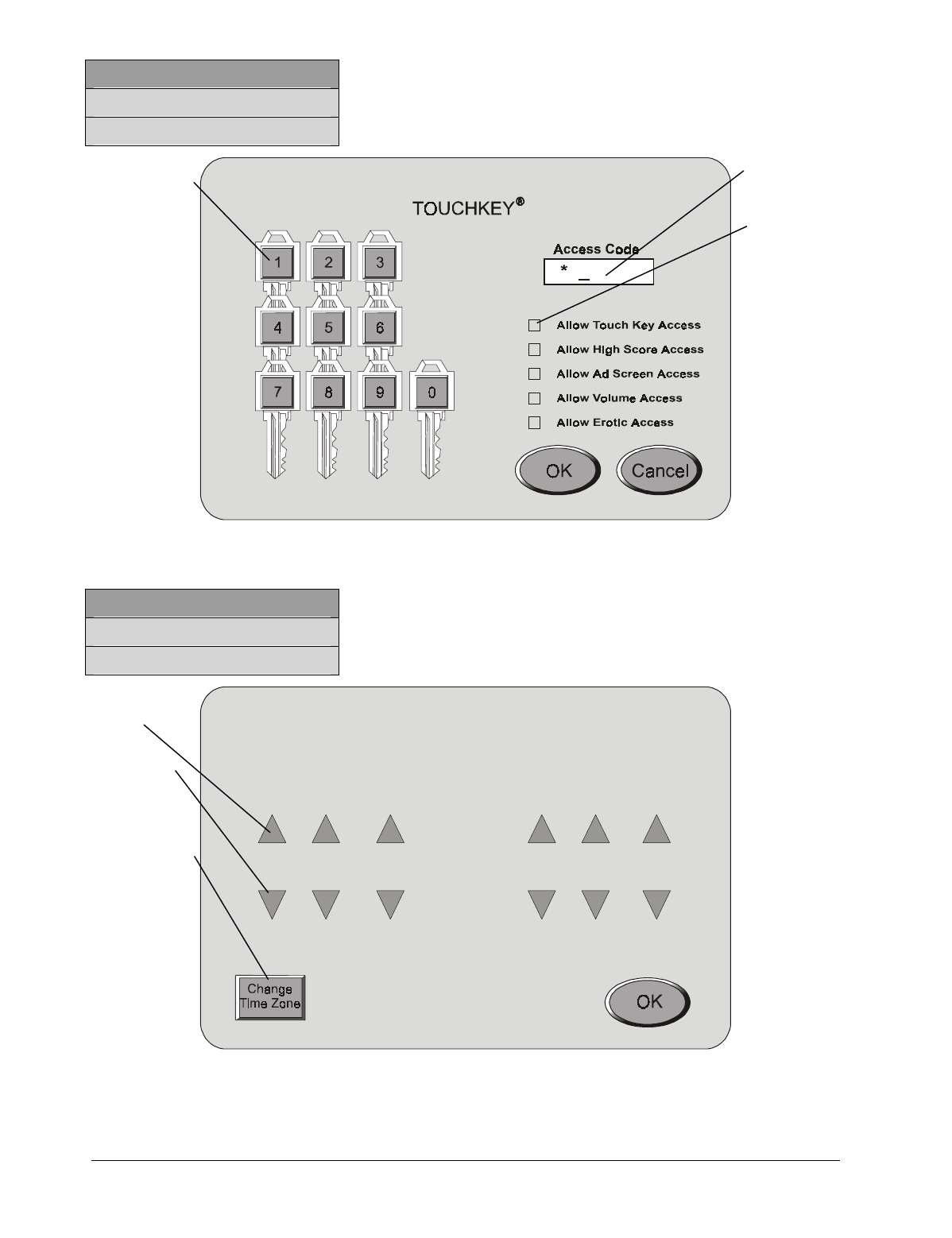 TOUCHKEY®

1 2 3
4 5 6
7 8 9 0

Access Code
* _

Allow Touch Key Access
Allow High Score Access
Allow Ad Screen Access
Allow Volume Access
Allow Erotic Access

OK
Cancel

Change Time Zone

OK